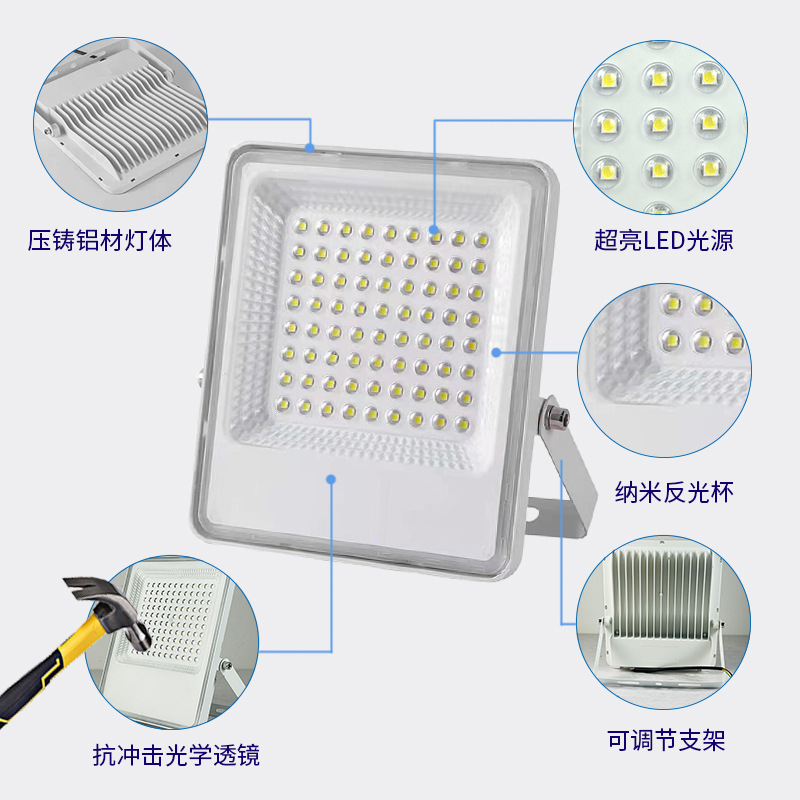 压铸铝材灯体

超亮LED光源

纳米反光杯

抗冲击光学透镜

可调节支架