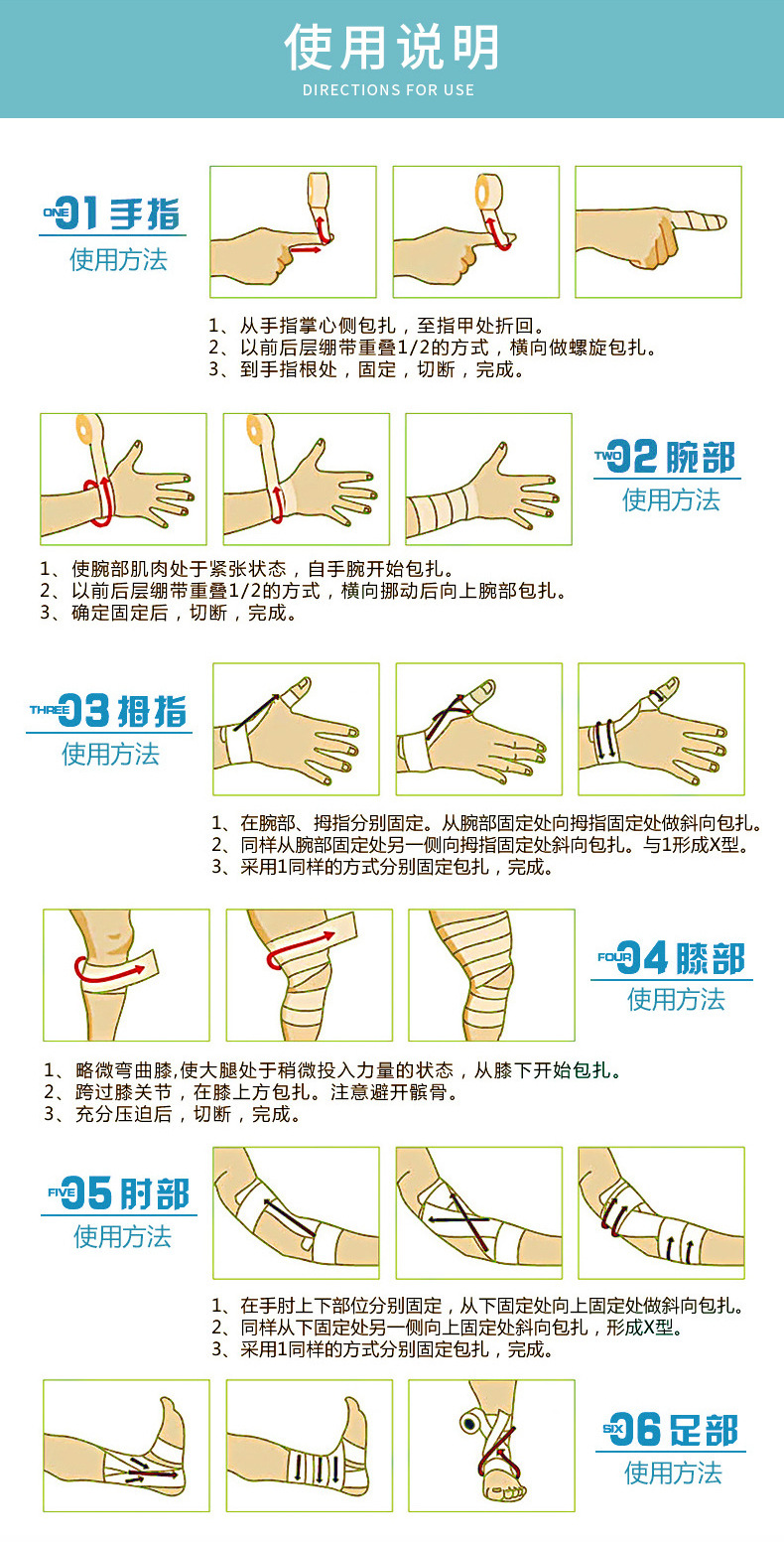 使用说明
DIRECTIONS FOR USE

ONE 01 手指
使用方法

1、从手指掌心侧包扎，至指甲处折回。
2、以前后层绷带重叠1/2的方式，横向做螺旋包扎。
3、到手指根处，固定，切断，完成。

TWO 02 腕部
使用方法

1、使腕部肌肉处于紧张状态，自手腕开始包扎。
2、以前后层绷带重叠1/2的方式，横向挪动后向上腕部包扎。
3、确定固定后，切断，完成。

THREE 03 拇指
使用方法

1、在腕部、拇指分别固定。从腕部固定处向拇指固定处做斜向包扎。
2、同样从腕部固定处另一侧向拇指固定处斜向包扎。与1形成X型。
3、采用1同样的方式分别固定包扎，完成。

FOUR 04 膝部
使用方法

1、略微弯曲膝,使大腿处于稍微投入力量的状态，从膝下开始包扎。
2、跨过膝关节，在膝上方包扎。注意避开髌骨。
3、充分压迫后，切断，完成。

FIVE 05 肘部
使用方法

1、在手肘上下部位分别固定，从下固定处向上固定处做斜向包扎。
2、同样从下固定处另一侧向上固定处斜向包扎，形成X型。
3、采用1同样的方式分别固定包扎，完成。

SIX 06 足部
使用方法