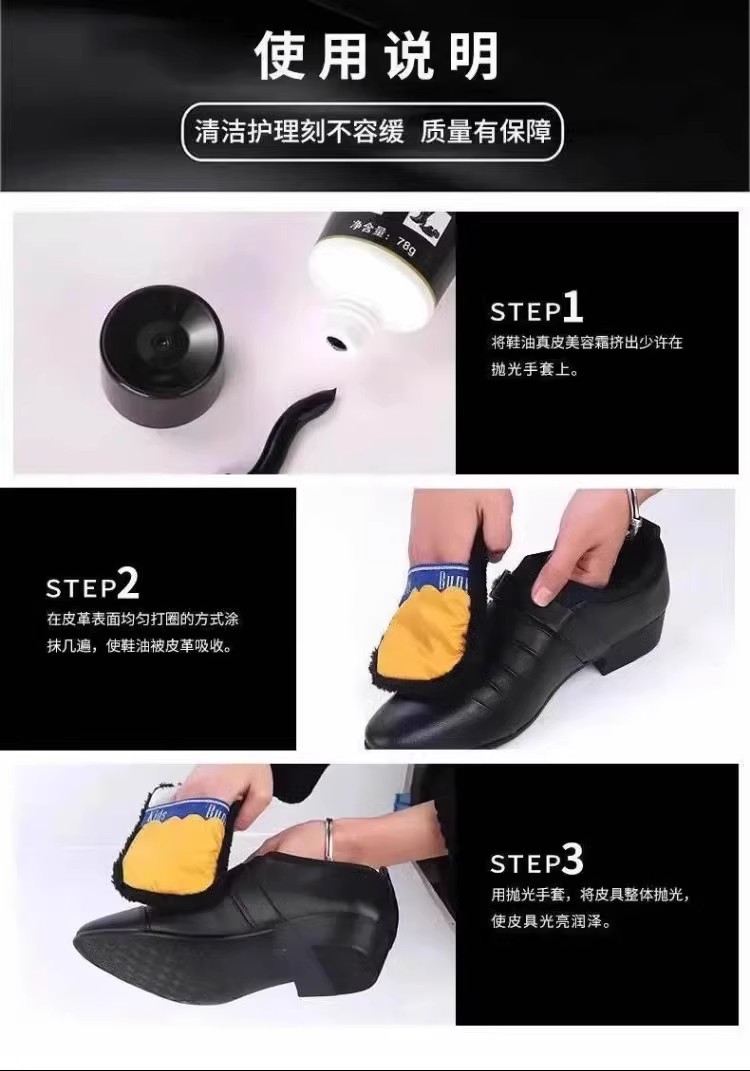 使用说明

清洁护理刻不容缓 质量有保障

净含量：78g

STEP1
将鞋油真皮美容霜挤出少许在抛光手套上。

STEP2
在皮革表面均匀打圈的方式涂抹几遍，使鞋油被皮革吸收。

STEP3
用抛光手套，将皮具整体抛光，使皮具光亮润泽。