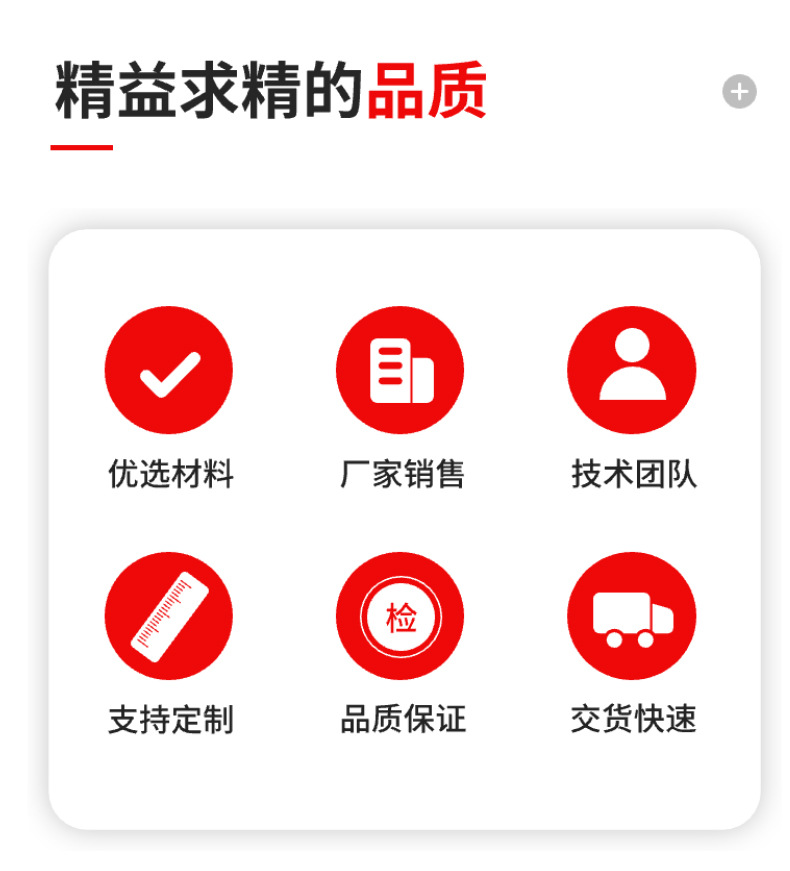 精益求精的品质

优选材料

厂家销售

技术团队

支持定制

检

品质保证

交货快速