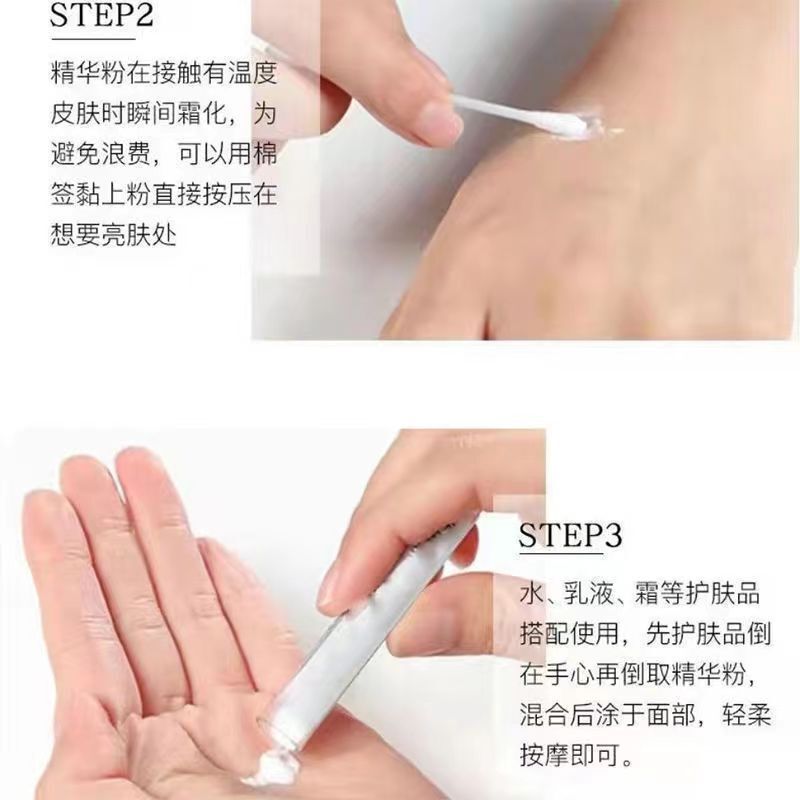 STEP2

精华粉在接触有温度皮肤时瞬间霜化，为避免浪费，可以用棉签黏上粉直接按压在想要亮肤处

STEP3

水、乳液、霜等护肤品搭配使用，先护肤品倒在手心再倒取精华粉，混合后涂于面部，轻柔按摩即可。