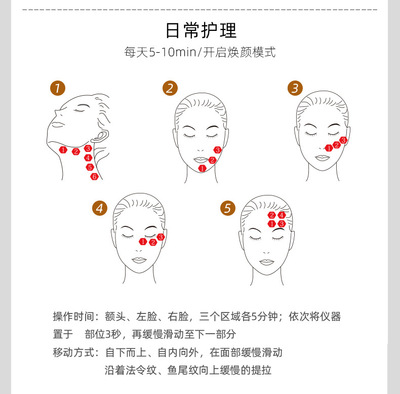 日常护理

每天5-10min/开启焕颜模式

1

1 2 3 4 5 6

2

3 2 1

3

1 2 3

4

1 2 3

5

2 4 1 3

操作时间：额头、左脸、右脸，三个区域各5分钟；依次将仪器置于 部位3秒，再缓慢滑动至下一部分

移动方式：自下而上、自内向外，在面部缓慢滑动
沿着法令纹、鱼尾纹向上缓慢的提拉