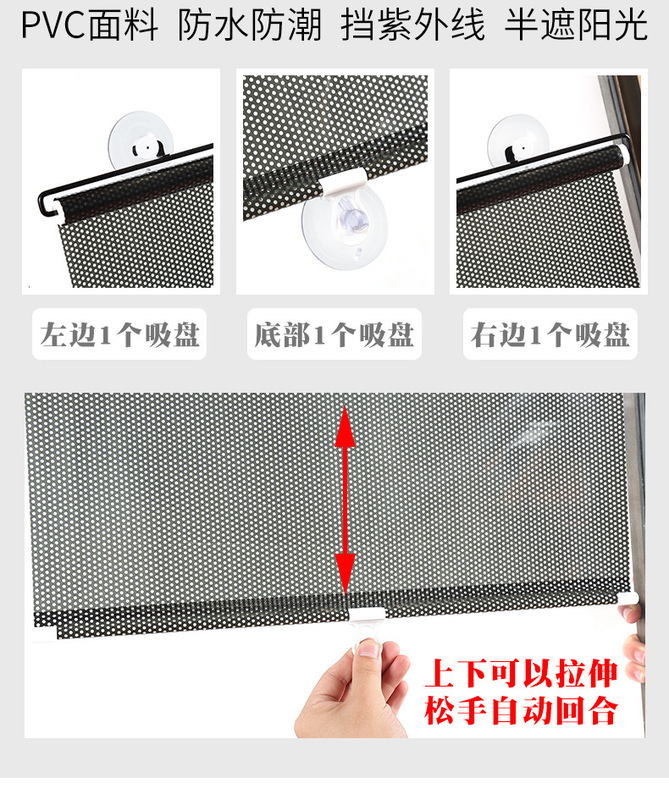 PVC面料 防水防潮 挡紫外线 半遮阳光

左边1个吸盘

底部1个吸盘

右边1个吸盘

上下可以拉伸
松手自动回合