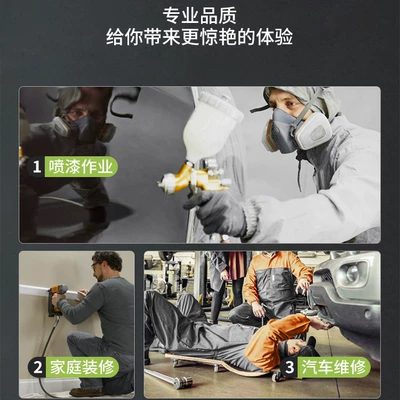 专业品质
给你带来更惊艳的体验

1 喷漆作业

2 家庭装修

3 汽车维修