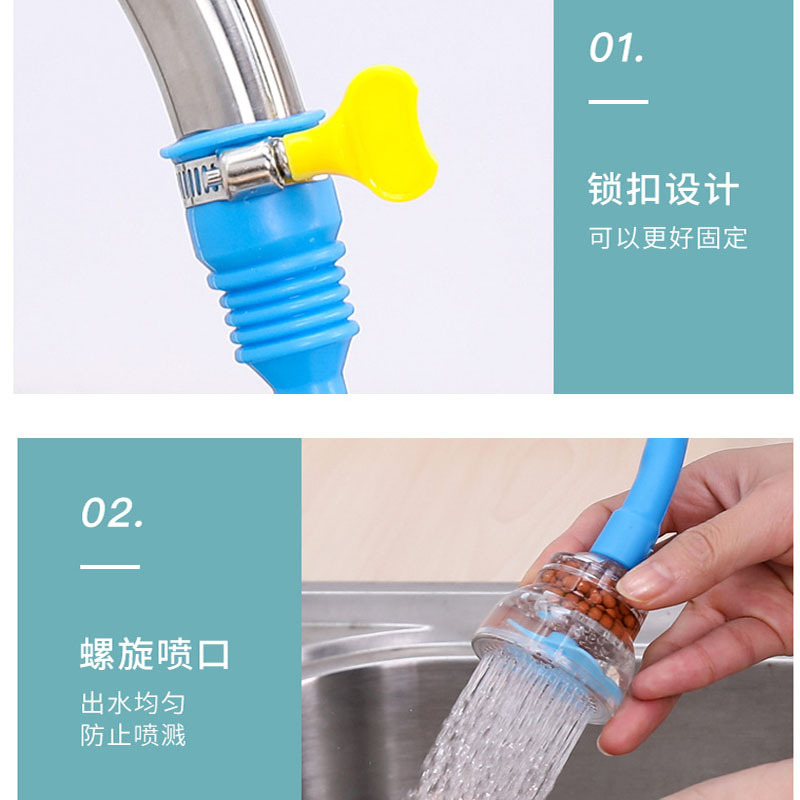 01.

锁扣设计

可以更好固定

02.

螺旋喷口

出水均匀
防止喷溅