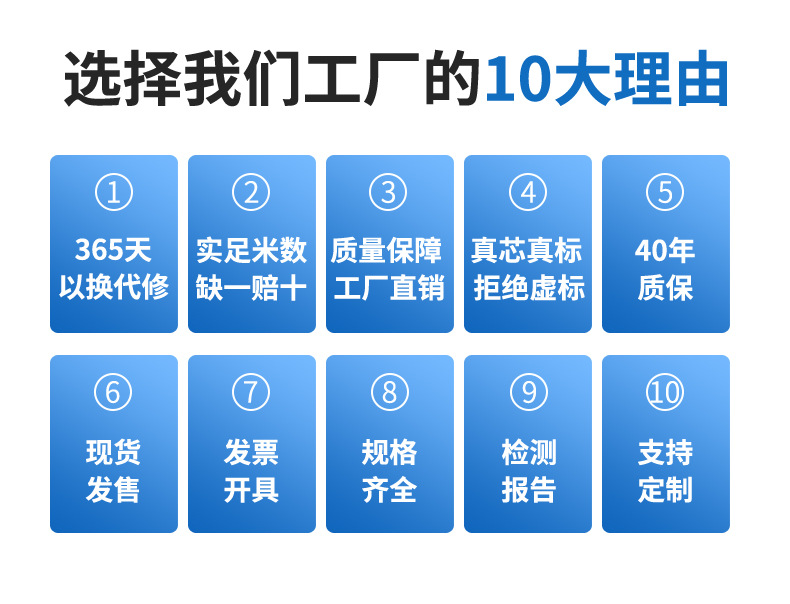 选择我们工厂的10大理由

①
365天
以换代修

②
实足米数
缺一赔十

③
质量保障
工厂直销

④
真芯真标
拒绝虚标

⑤
40年
质保

⑥
现货
发售

⑦
发票
开具

⑧
规格
齐全

⑨
检测
报告

⑩
支持
定制