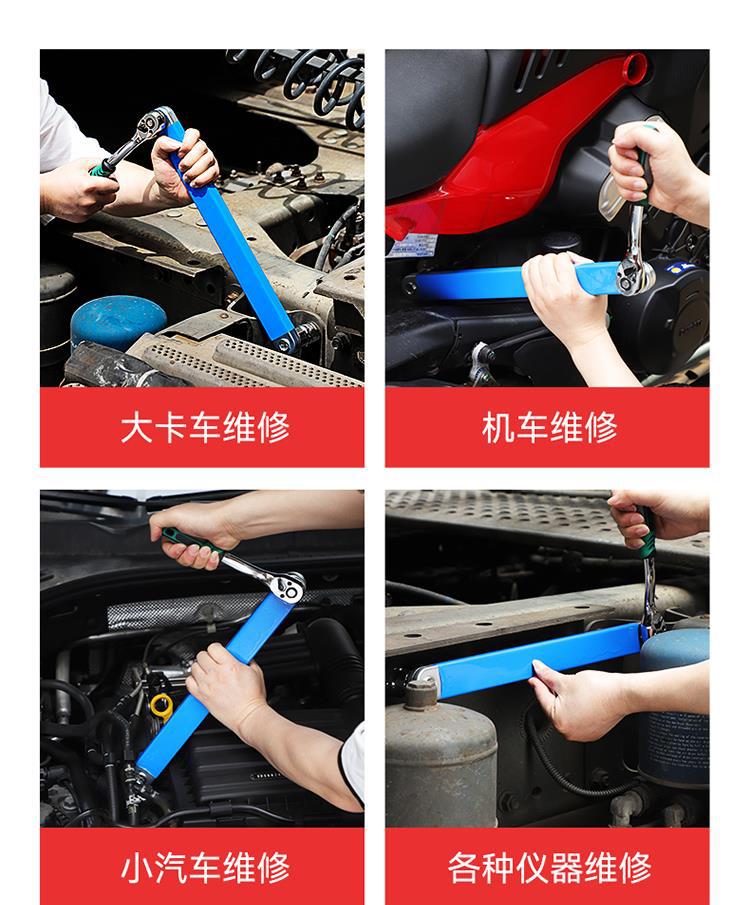 大卡车维修

机车维修

小汽车维修

各种仪器维修