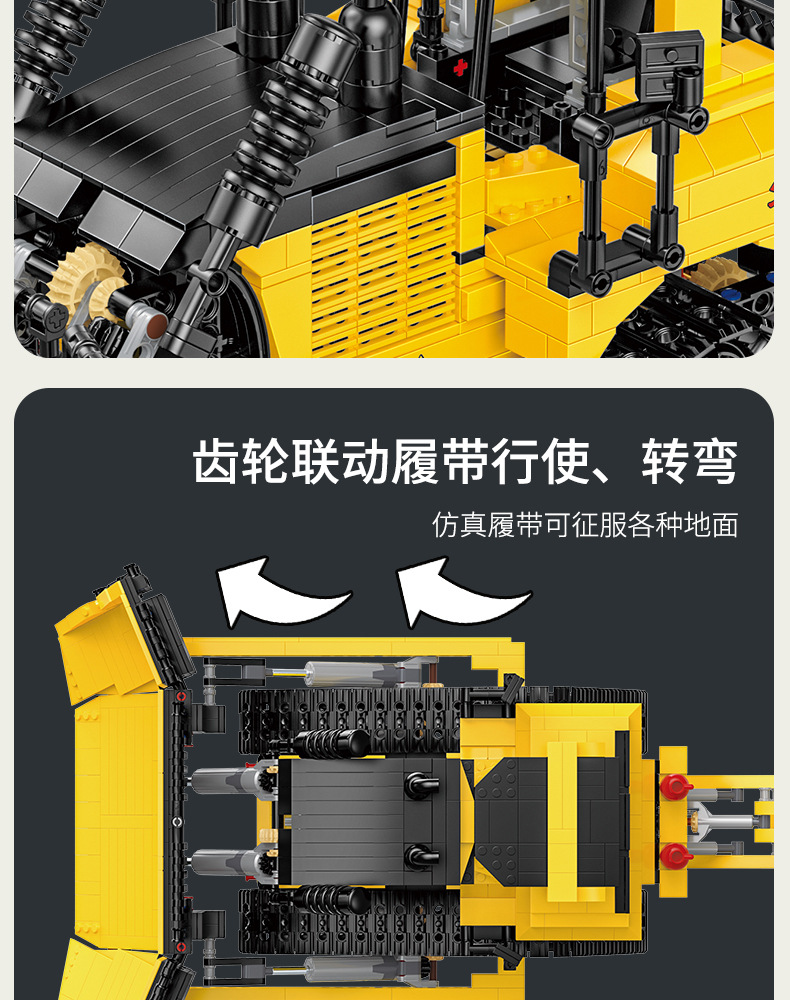 齿轮联动履带行使、转弯

仿真履带可征服各种地面