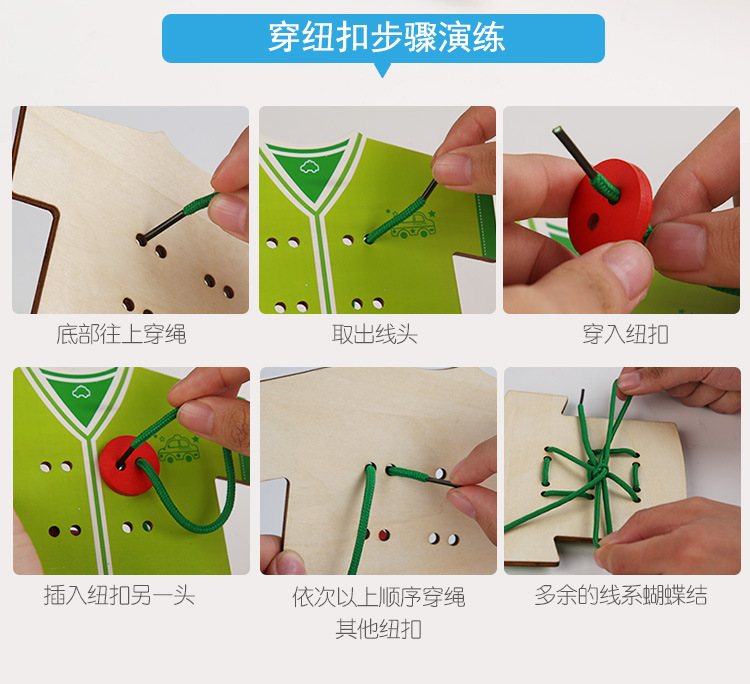 穿纽扣步骤演练

底部往上穿绳

取出线头

穿入纽扣

插入纽扣另一头

依次以上顺序穿绳其他纽扣

多余的线系蝴蝶结