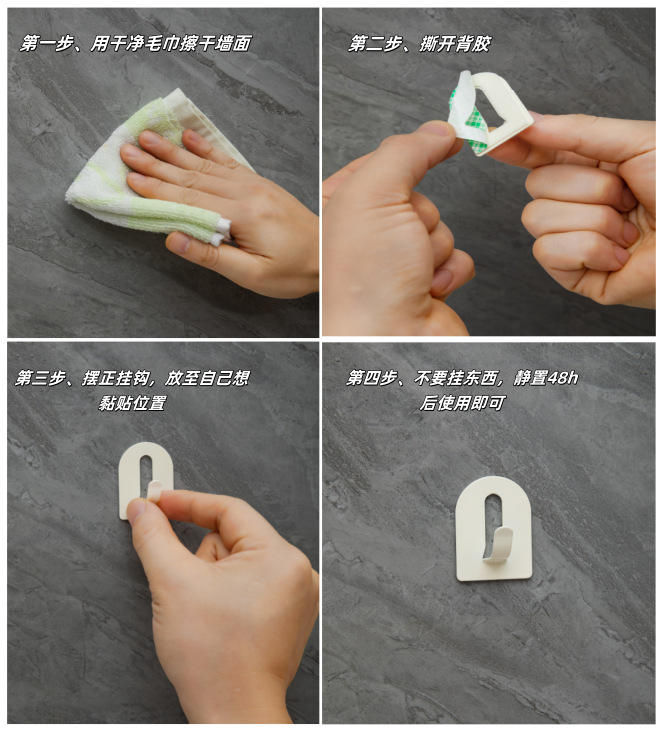 第一步、用干净毛巾擦干墙面

第二步、撕开背胶

第三步、摆正挂钩，放至自己想黏贴位置

第四步、不要挂东西，静置48h后使用即可