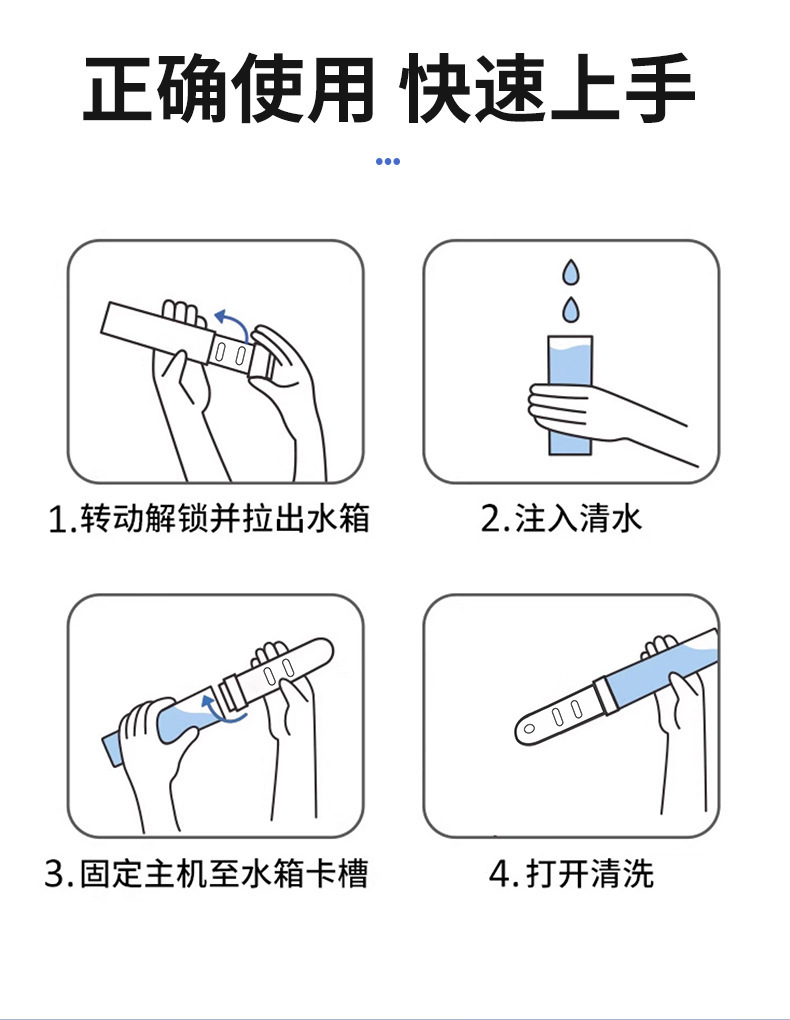 正确使用 快速上手

1.转动解锁并拉出水箱

2.注入清水

3.固定主机至水箱卡槽

4.打开清洗