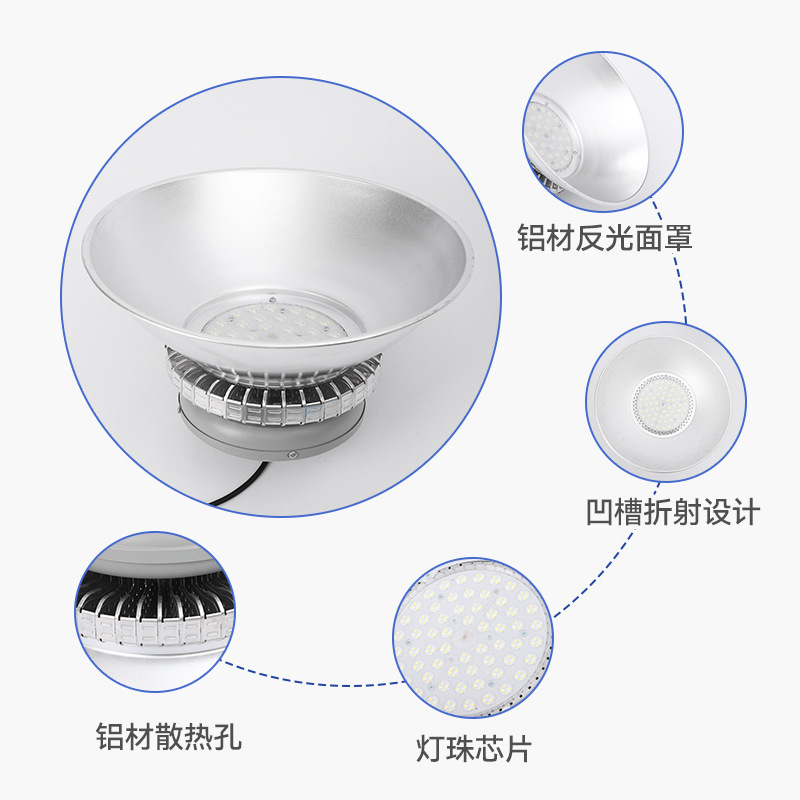 铝材反光面罩

凹槽折射设计

铝材散热孔

灯珠芯片