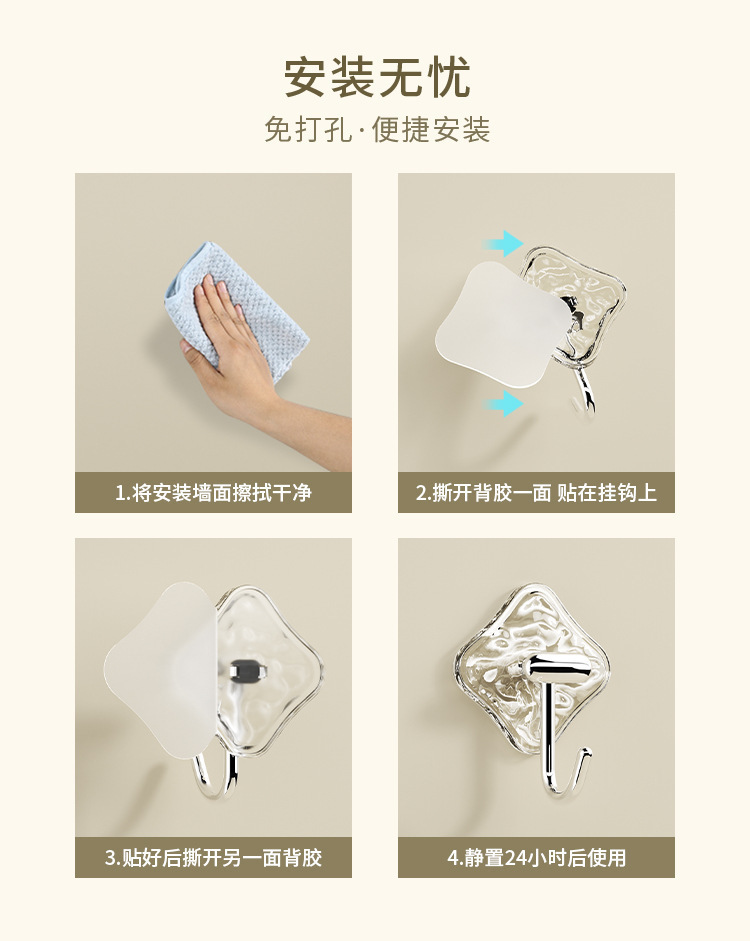 安装无忧

免打孔·便捷安装

1.将安装墙面擦拭干净

2.撕开背胶一面 贴在挂钩上

3.贴好后撕开另一面背胶

4.静置24小时后使用