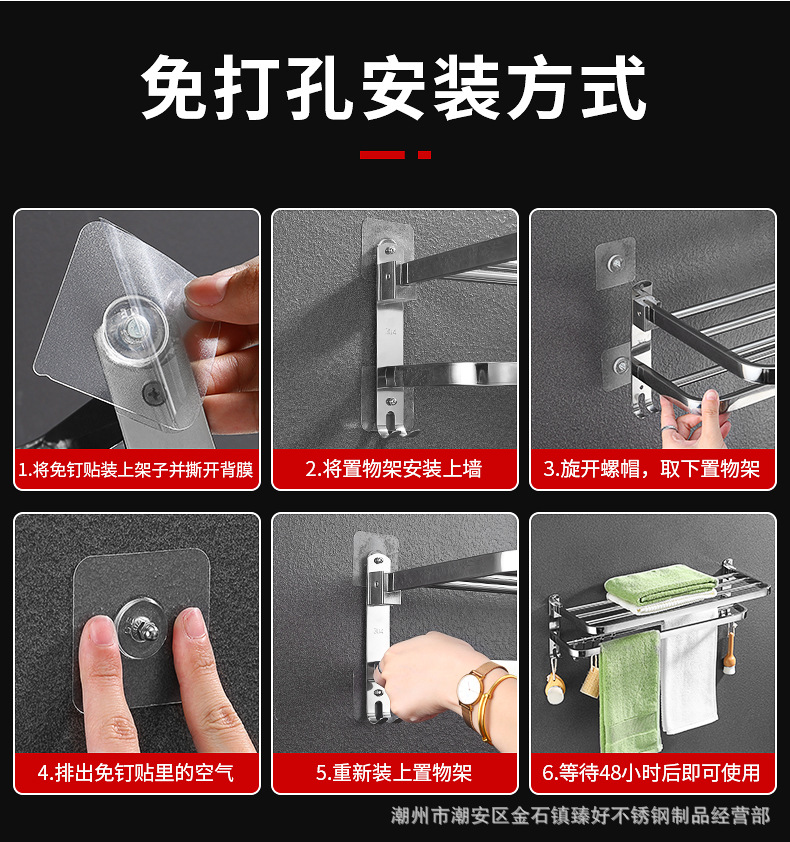 免打孔安装方式

1.将免钉贴装上架子并撕开背膜

2.将置物架安装上墙

3.旋开螺帽，取下置物架

4.排出免钉贴里的空气

5.重新装上置物架

6.等待48小时后即可使用

潮州市潮安区金石镇臻好不锈钢制品经营部