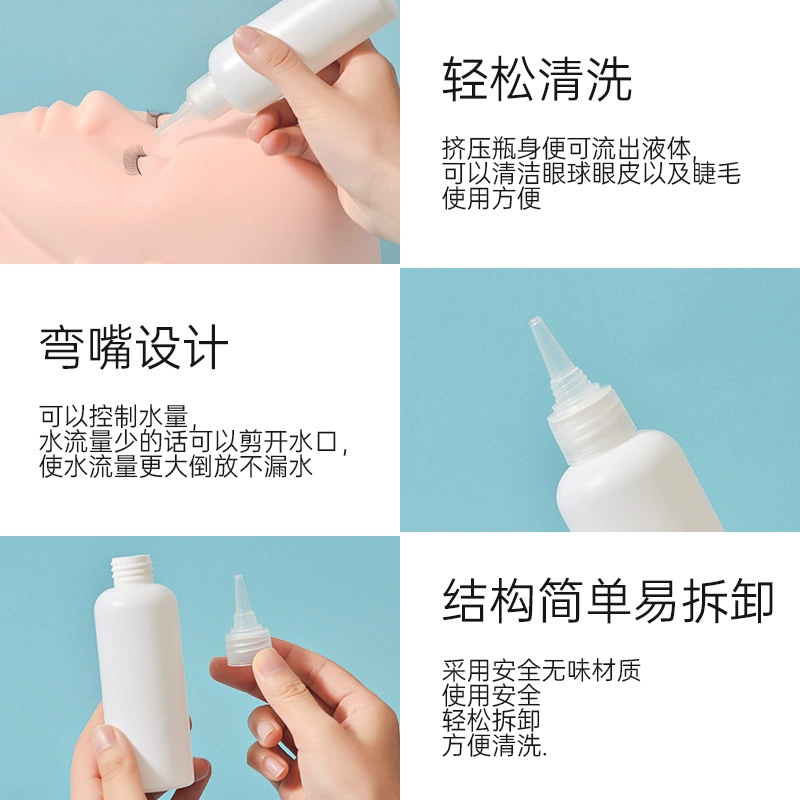 轻松清洗

挤压瓶身便可流出液体，
可以清洁眼球眼皮以及睫毛
使用方便

弯嘴设计

可以控制水量，
水流量少的话可以剪开水口，
使水流量更大倒放不漏水

结构简单易拆卸

采用安全无味材质
使用安全
轻松拆卸
方便清洗.