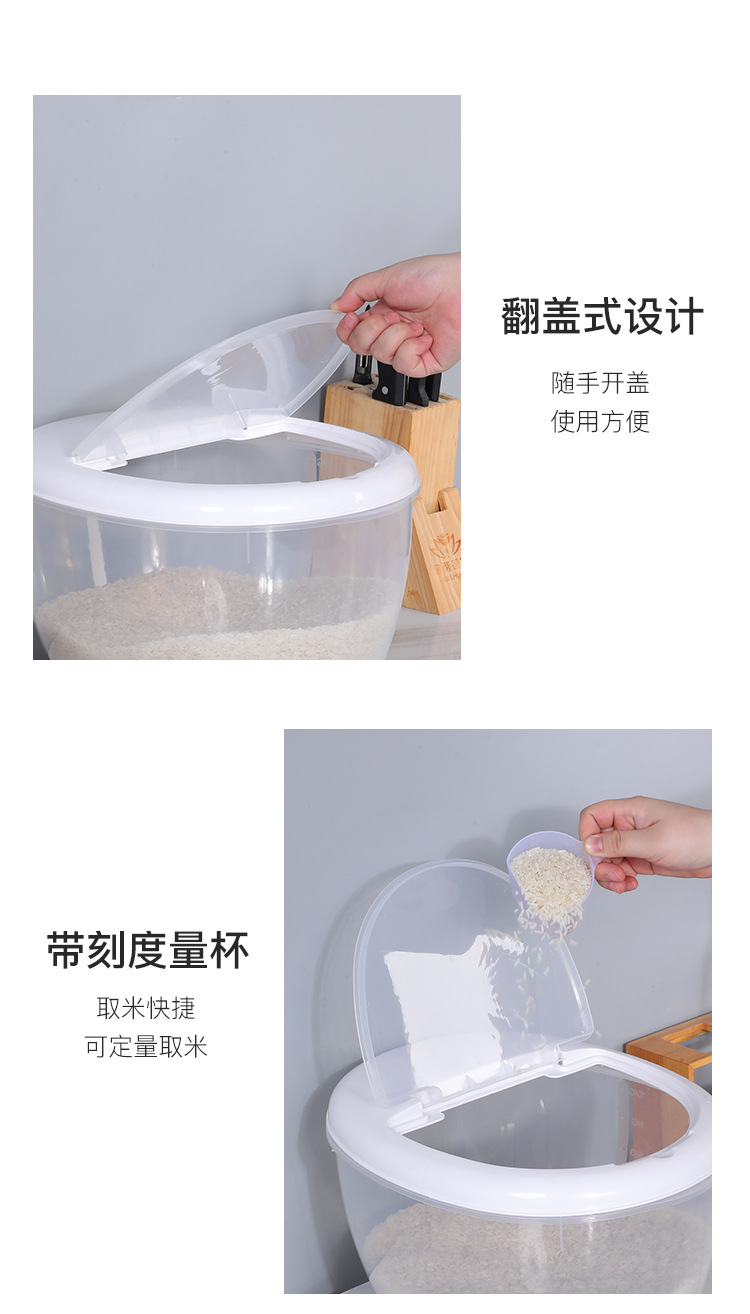 翻盖式设计

随手开盖
使用方便

带刻度量杯

取米快捷
可定量取米