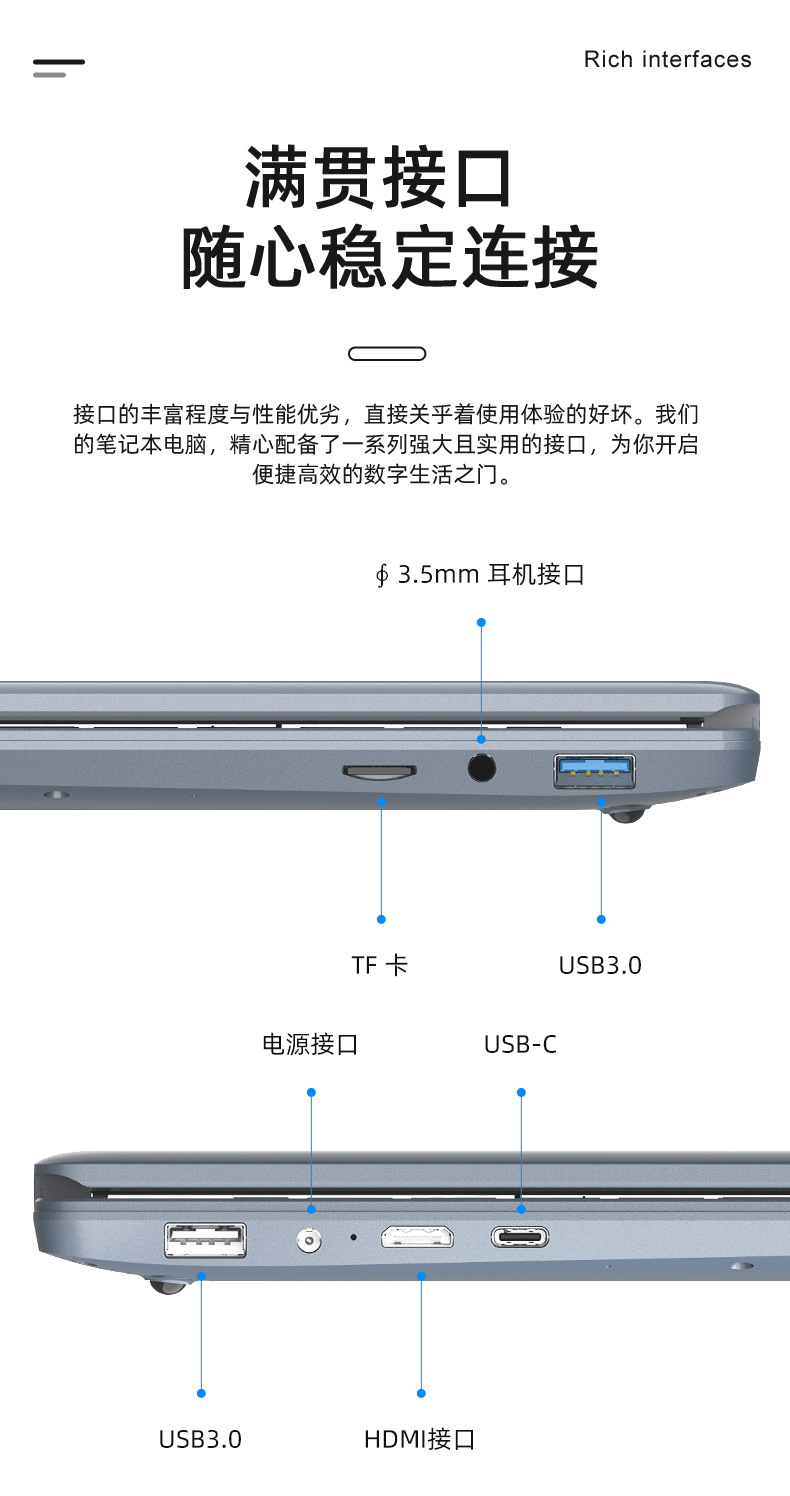 Rich interfaces

满贯接口
随心稳定连接

接口的丰富程度与性能优劣，直接关乎着使用体验的好坏。我们的笔记本电脑，精心配备了一系列强大且实用的接口，为你开启便捷高效的数字生活之门。

∮ 3.5mm 耳机接口

TF 卡

USB3.0

电源接口

USB-C

USB3.0

HDMI接口