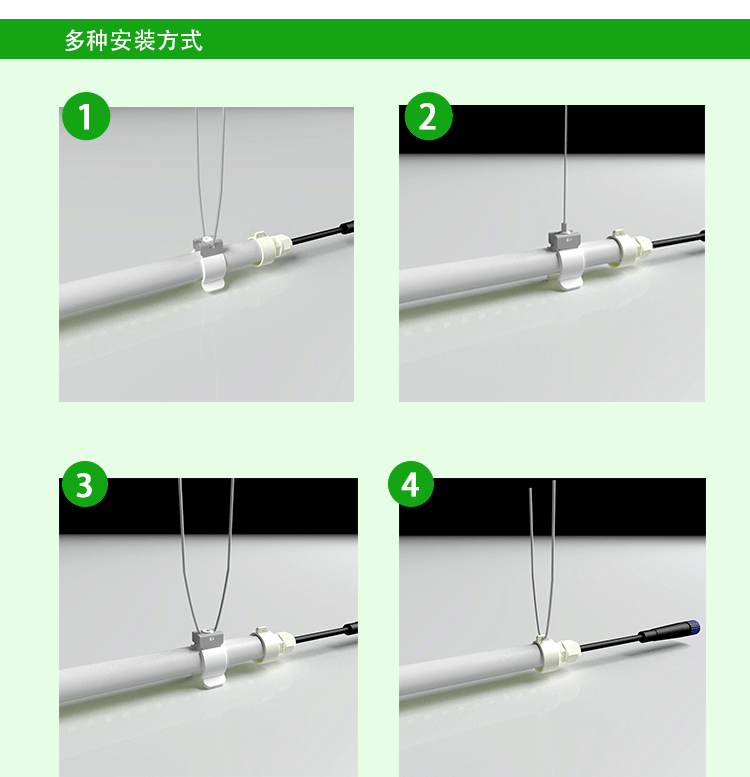 多种安装方式

1

2

3

4