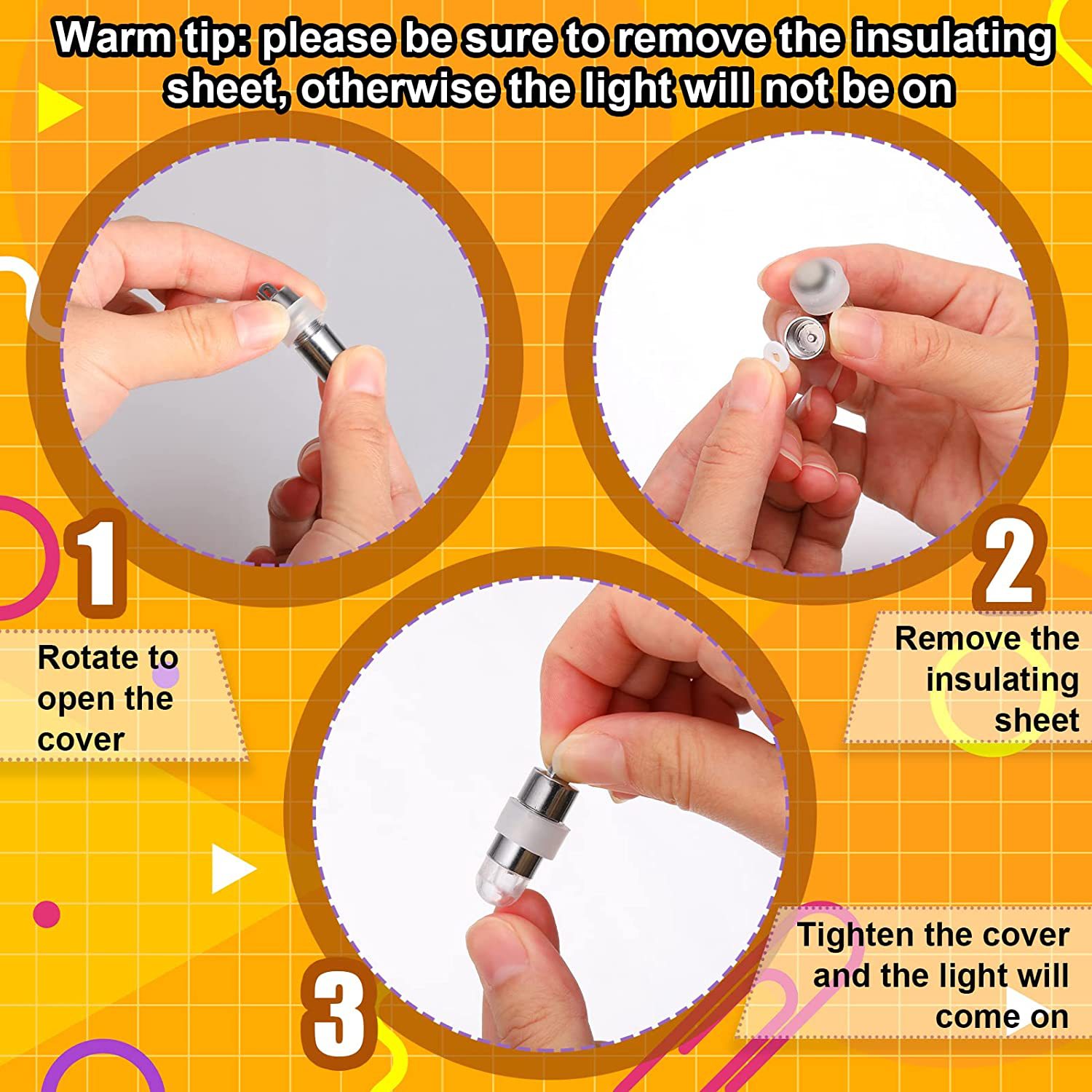 Warm tip: please be sure to remove the insulating sheet, otherwise the light will not be on

1

Rotate to open the cover

2

Remove the insulating sheet

3

Tighten the cover and the light will come on