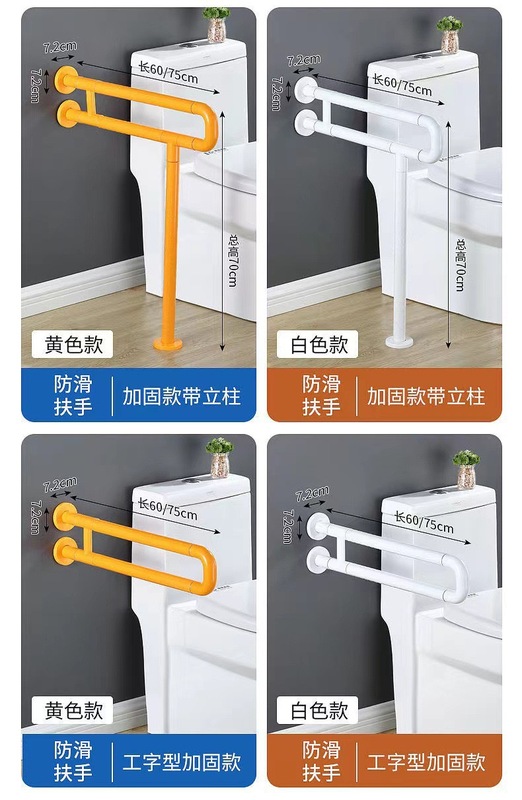 7.2cm
7.2cm
长60/75cm
总高70cm
黄色款
防滑扶手
加固款带立柱

7.2cm
7.2cm
长60/75cm
总高70cm
白色款
防滑扶手
加固款带立柱

7.2cm
7.2cm
长60/75cm
黄色款
防滑扶手
工字型加固款

7.2cm
7.2cm
长60/75cm
白色款
防滑扶手
工字型加固款