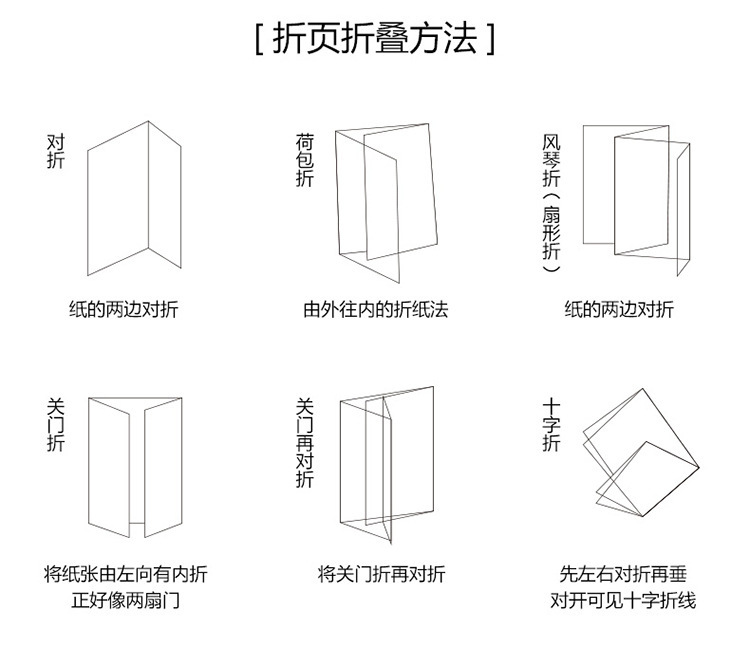 [ 折页折叠方法 ]

对折

纸的两边对折

荷包折

由外往内的折纸法

风琴折（扇形折）

纸的两边对折

关门折

将纸张由左向有内折
正好像两扇门

关门再对折

将关门折再对折

十字折

先左右对折再垂
对开可见十字折线