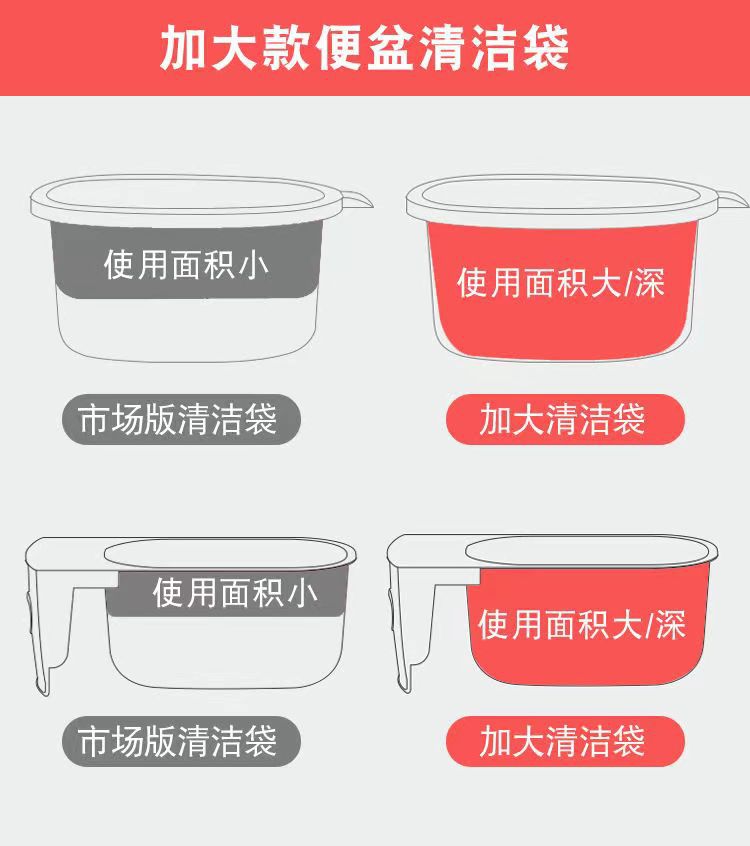 加大款便盆清洁袋

使用面积小

使用面积大/深

市场版清洁袋

加大清洁袋

使用面积小

使用面积大/深

市场版清洁袋

加大清洁袋