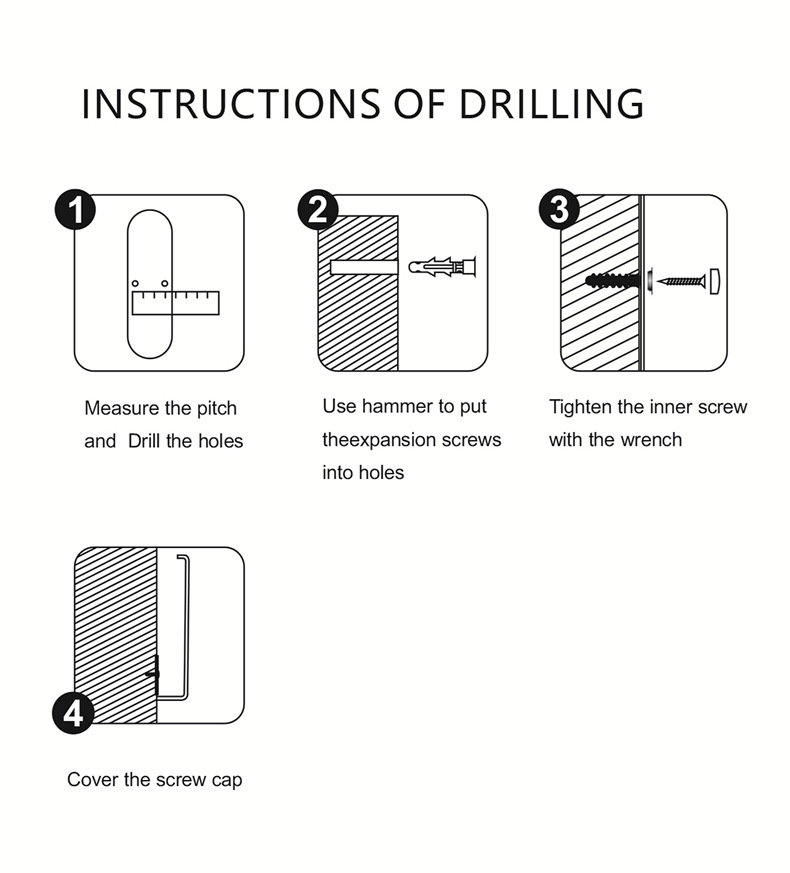 INSTRUCTIONS OF DRILLING

1

Measure the pitch and  Drill the holes

2

Use hammer to put theexpansion screws into holes

3

Tighten the inner screw with the wrench

4

Cover the screw cap