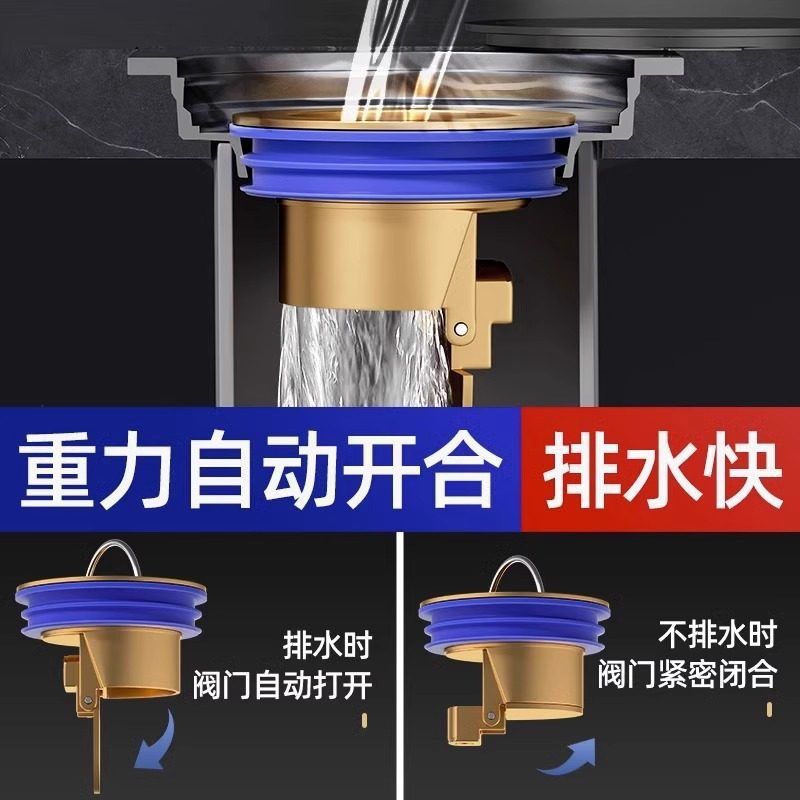 重力自动开合 排水快

排水时
阀门自动打开

不排水时
阀门紧密闭合