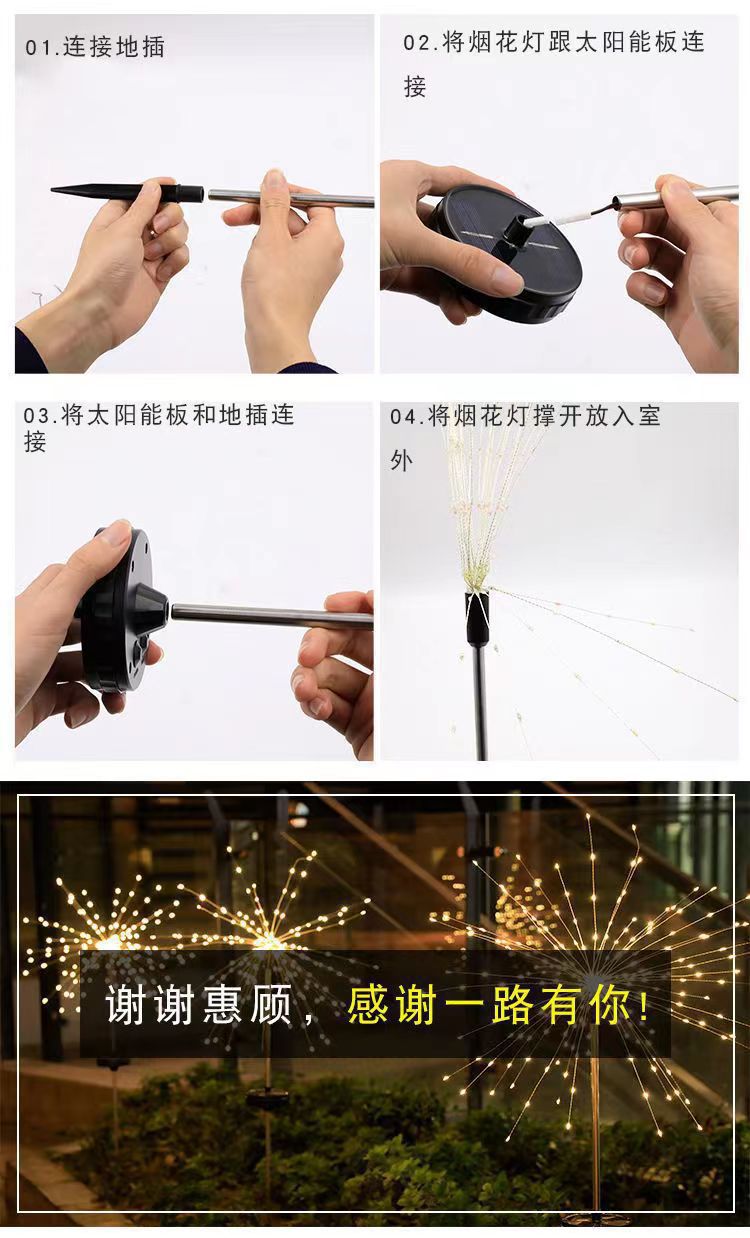 01.连接地插

02.将烟花灯跟太阳能板连接

03.将太阳能板和地插连接

04.将烟花灯撑开放入室外

谢谢惠顾，感谢一路有你！