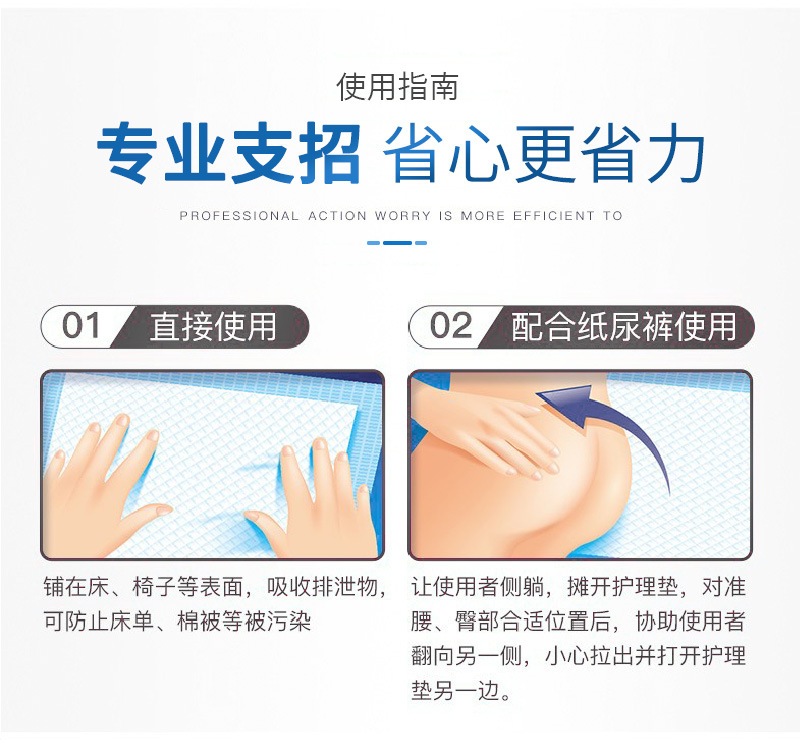 使用指南

专业支招 省心更省力

PROFESSIONAL ACTION WORRY IS MORE EFFICIENT TO

01 直接使用

铺在床、椅子等表面，吸收排泄物，可防止床单、棉被等被污染

02 配合纸尿裤使用

让使用者侧躺，摊开护理垫，对准腰、臀部合适位置后，协助使用者翻向另一侧，小心拉出并打开护理垫另一边。