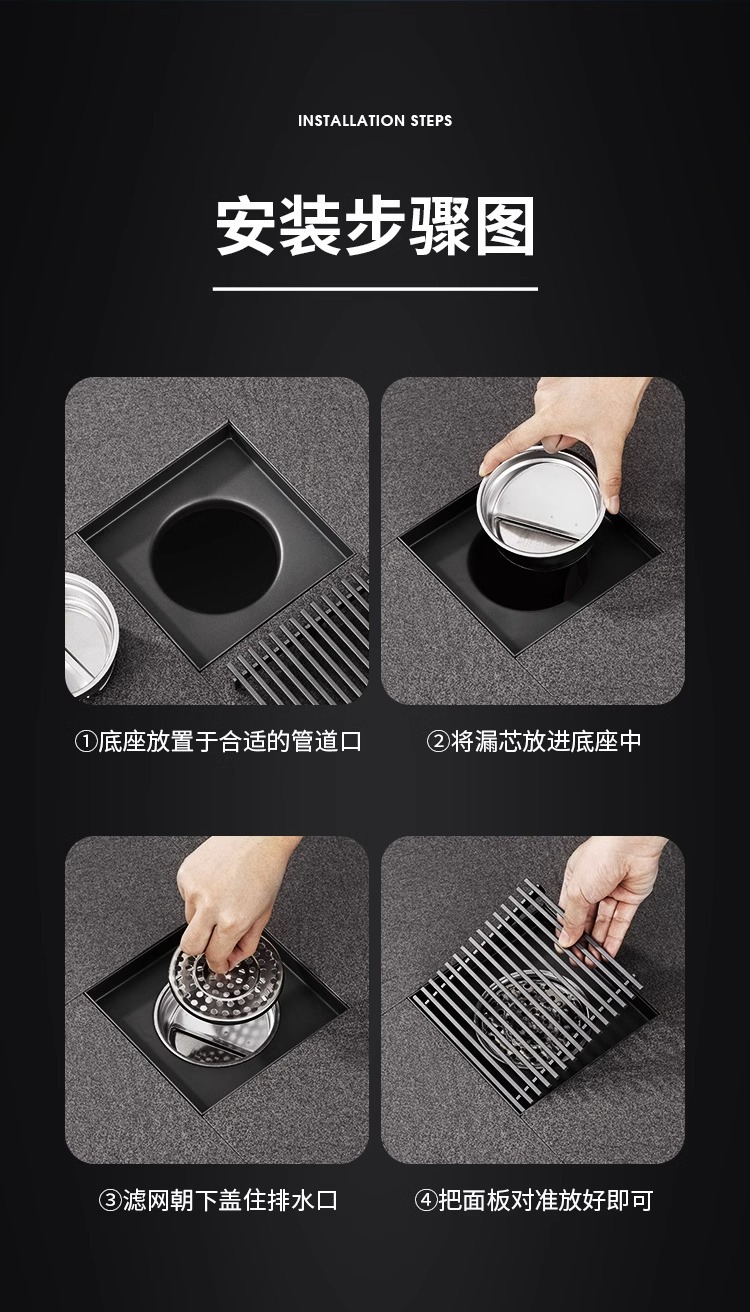 INSTALLATION STEPS

安装步骤图

①底座放置于合适的管道口

②将漏芯放进底座中

③滤网朝下盖住排水口

④把面板对准放好即可