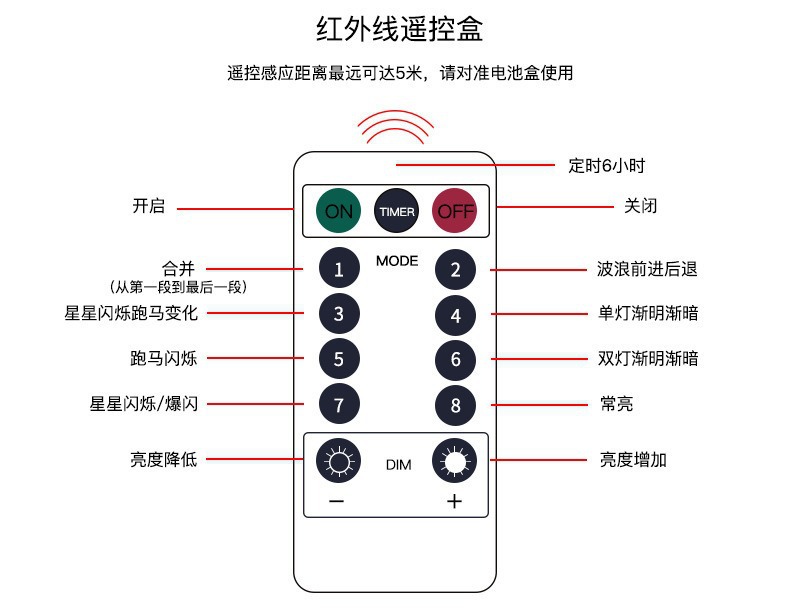 红外线遥控盒

遥控感应距离最远可达5米，请对准电池盒使用

定时6小时

开启

ON TIMER OFF

关闭

MODE

合并
（从第一段到最后一段）

1

2

波浪前进后退

星星闪烁跑马变化

3

4

单灯渐明渐暗

跑马闪烁

5

6

双灯渐明渐暗

星星闪烁/爆闪

7

8

常亮

亮度降低

DIM

亮度增加

−

+