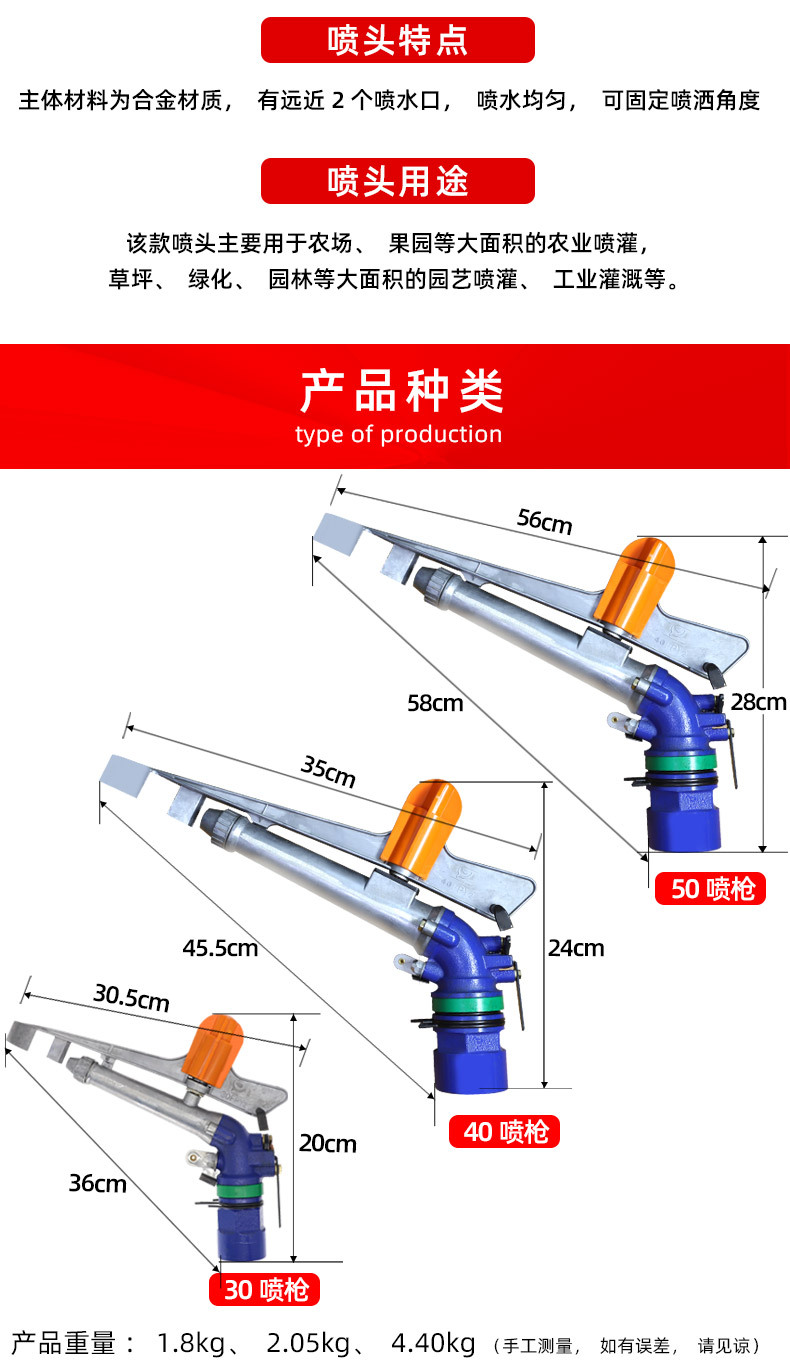 喷头特点

主体材料为合金材质， 有远近 2 个喷水口， 喷水均匀， 可固定喷洒角度

喷头用途

该款喷头主要用于农场、 果园等大面积的农业喷灌，
草坪、 绿化、 园林等大面积的园艺喷灌、 工业灌溉等。

产品种类
type of production

56cm

58cm

28cm

50 喷枪

35cm

45.5cm

24cm

40 喷枪

30.5cm

36cm

20cm

30 喷枪

产品重量： 1.8kg、 2.05kg、 4.40kg （手工测量， 如有误差， 请见谅）