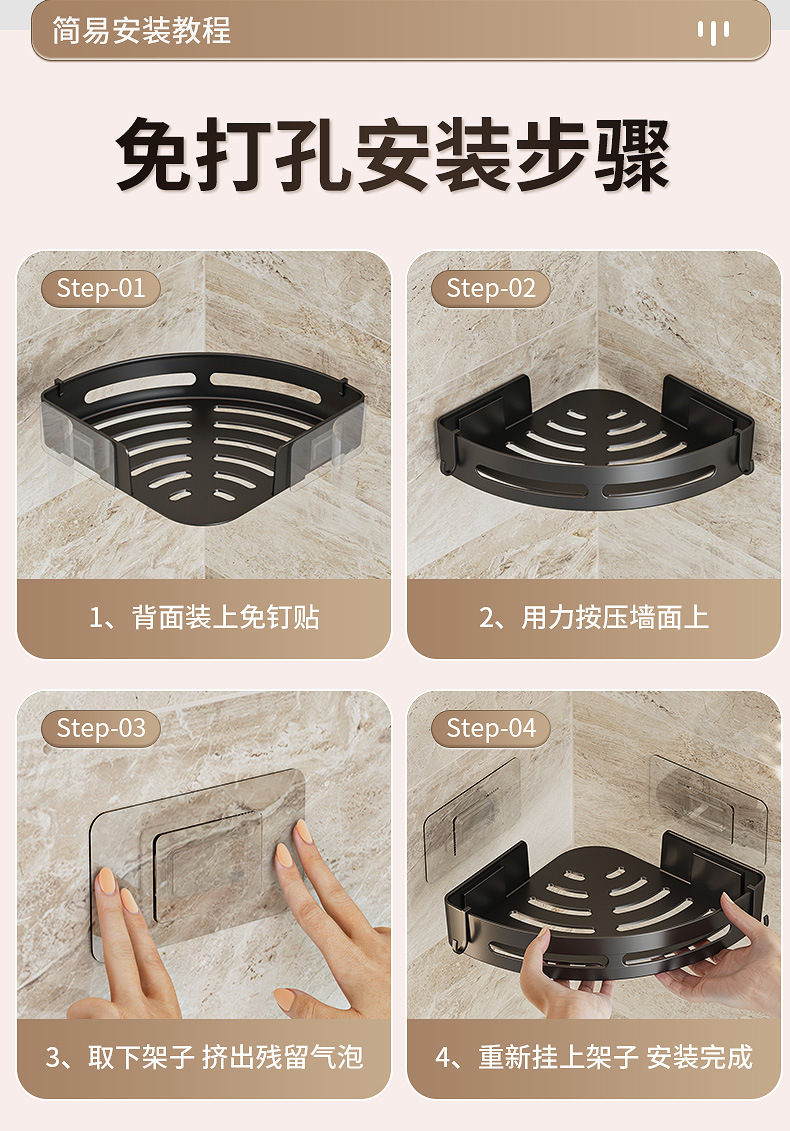 简易安装教程

免打孔安装步骤

Step-01

1、背面装上免钉贴

Step-02

2、用力按压墙面上

Step-03

3、取下架子 挤出残留气泡

Step-04

4、重新挂上架子 安装完成