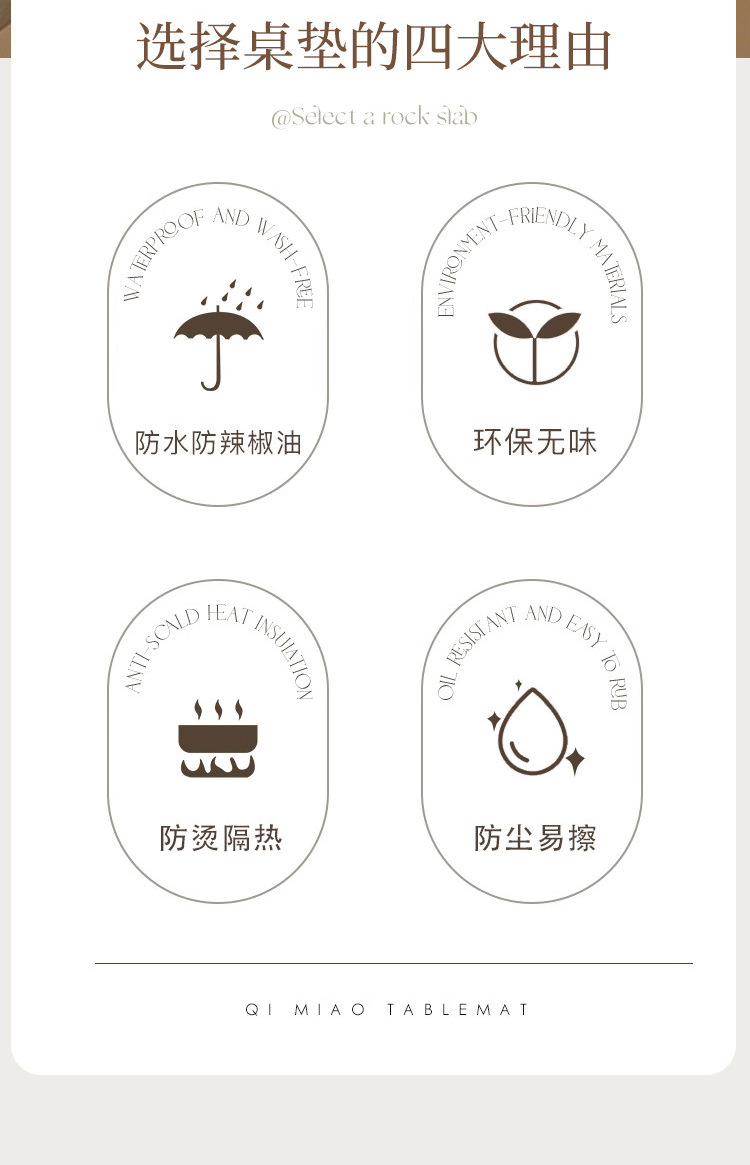 选择桌垫的四大理由

@Select a rock slab

WATERPROOF AND WASH-FREE

防水防辣椒油

ENVIRONMENT-FRIENDLY MATERIALS

环保无味

ANTI-SCALD HEAT INSULATION

防烫隔热

OIL RESISTANT AND EASY TO RUB

防尘易擦

QI MIAO TABLEMAT