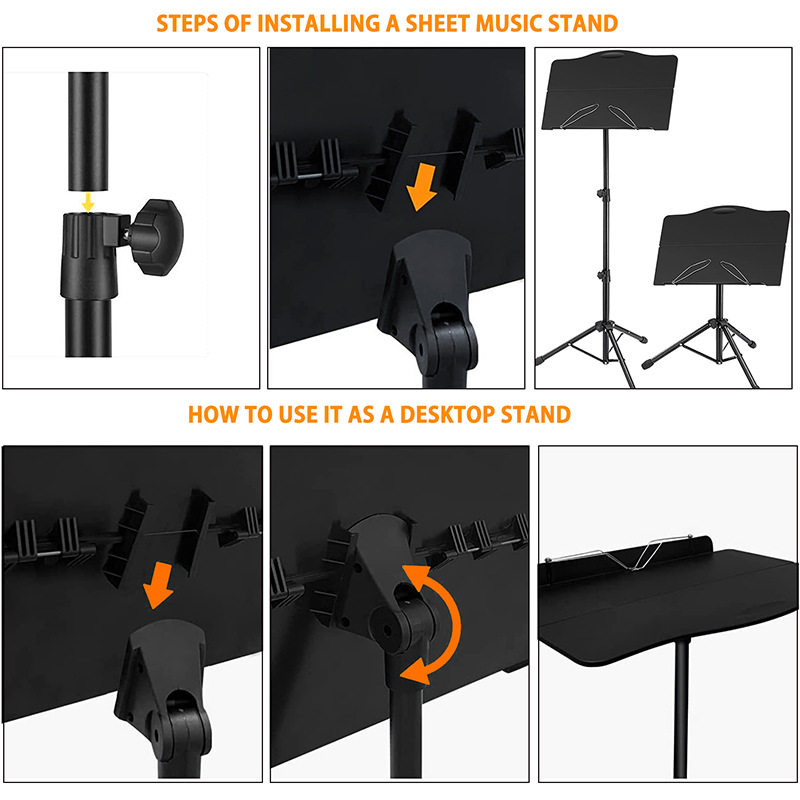 STEPS OF INSTALLING A SHEET MUSIC STAND

HOW TO USE IT AS A DESKTOP STAND