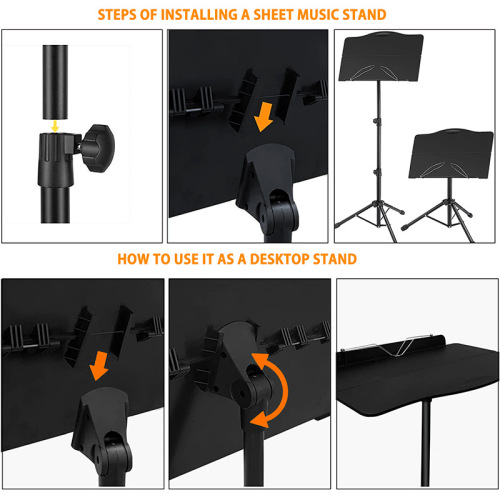 STEPS OF INSTALLING A SHEET MUSIC STAND

HOW TO USE IT AS A DESKTOP STAND