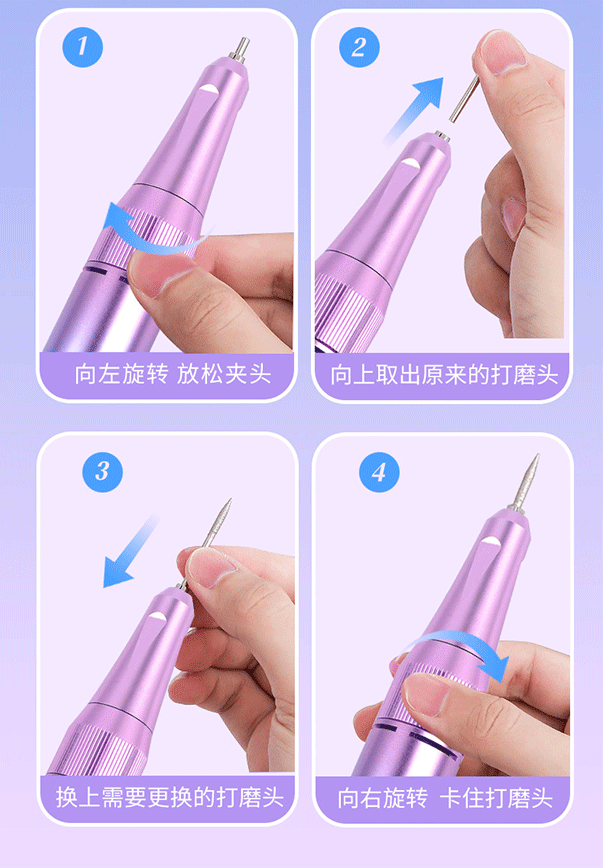 1

向左旋转 放松夹头

2

向上取出原来的打磨头

3

换上需要更换的打磨头

4

向右旋转 卡住打磨头