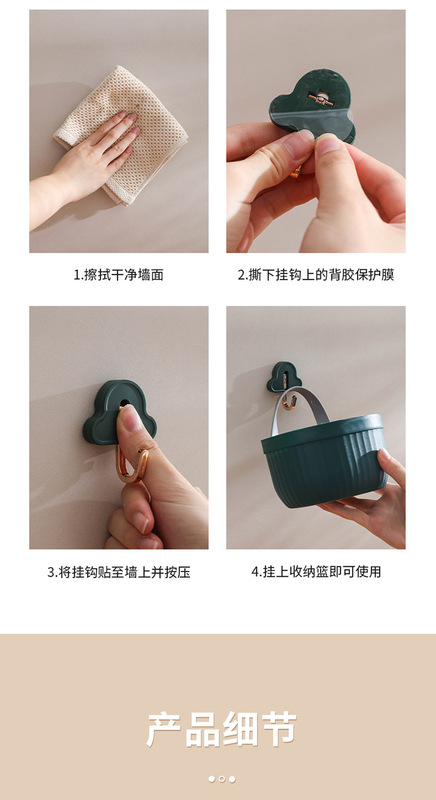 1.擦拭干净墙面

2.撕下挂钩上的背胶保护膜

3.将挂钩贴至墙上并按压

4.挂上收纳篮即可使用

产品细节