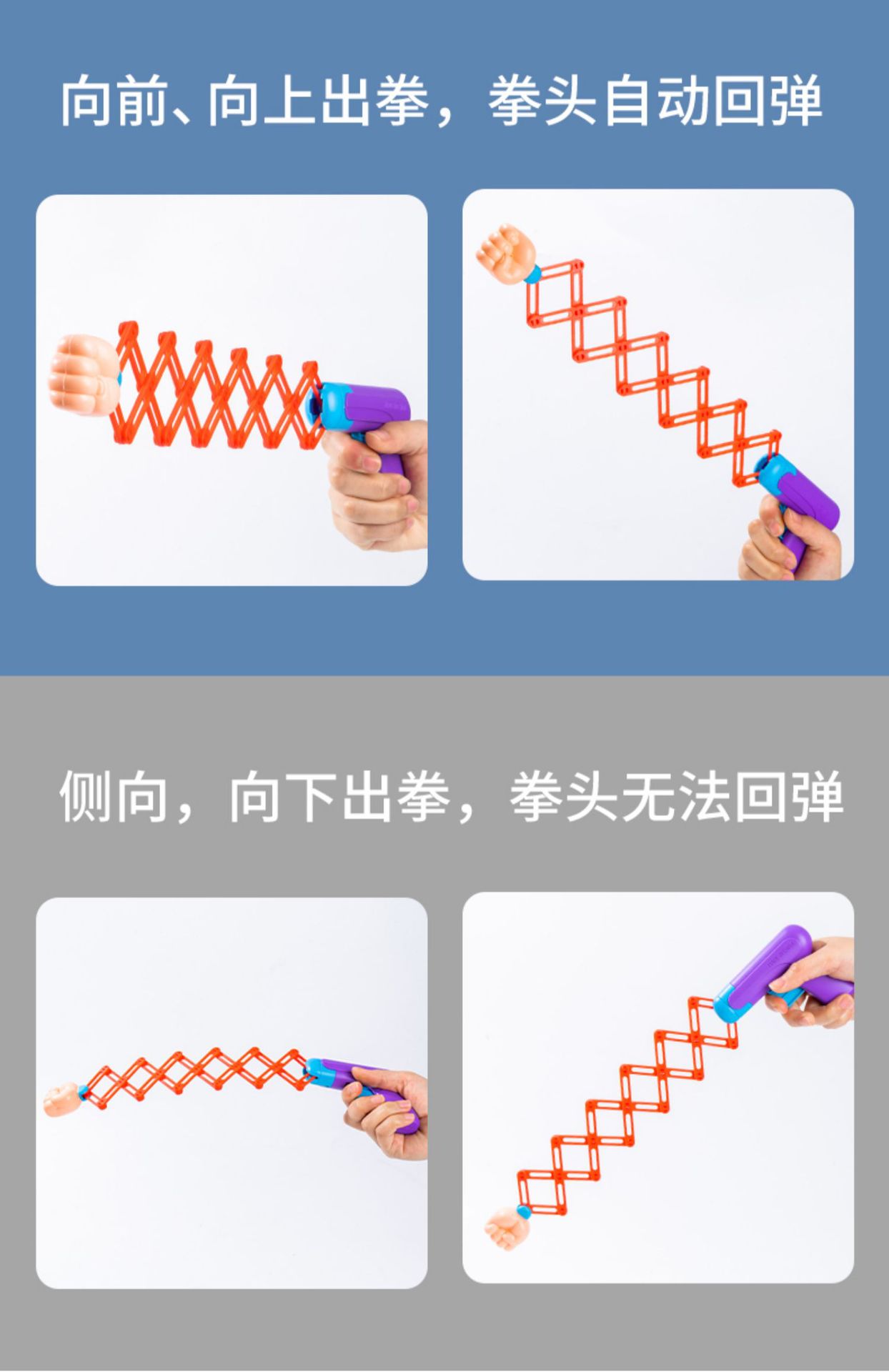 向前、向上出拳，拳头自动回弹

侧向，向下出拳，拳头无法回弹