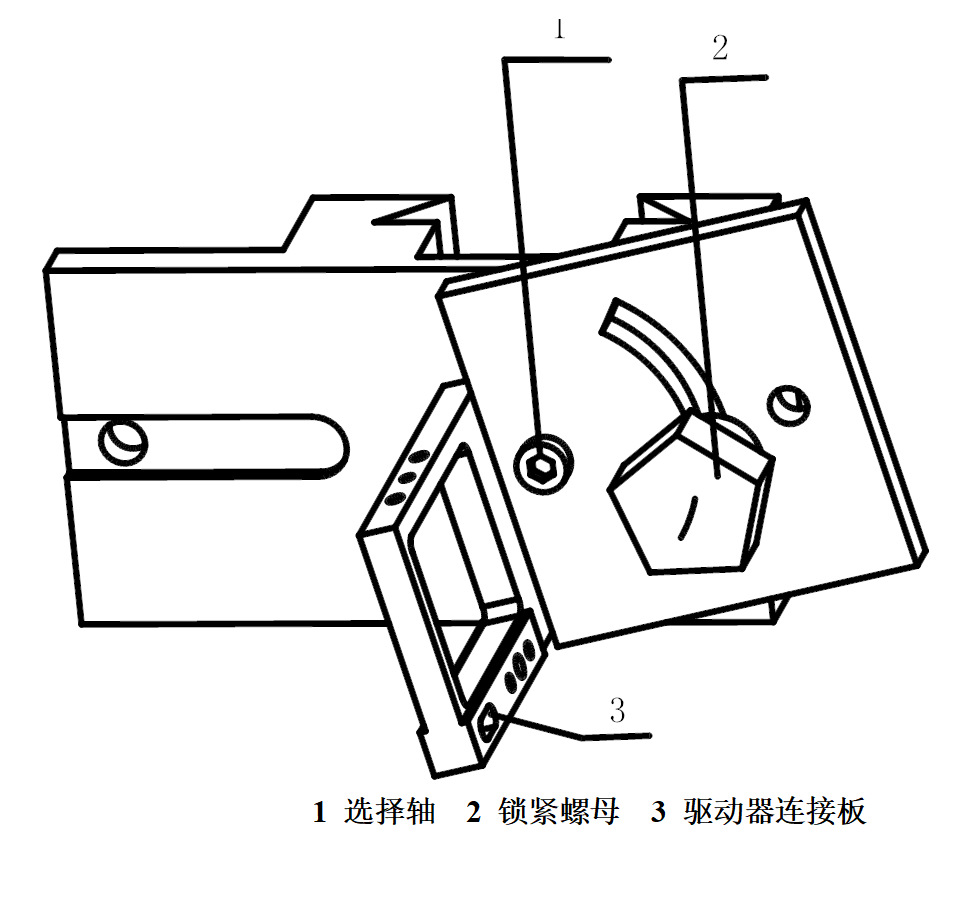 1

2

3

1 选择轴 2 锁紧螺母 3 驱动器连接板