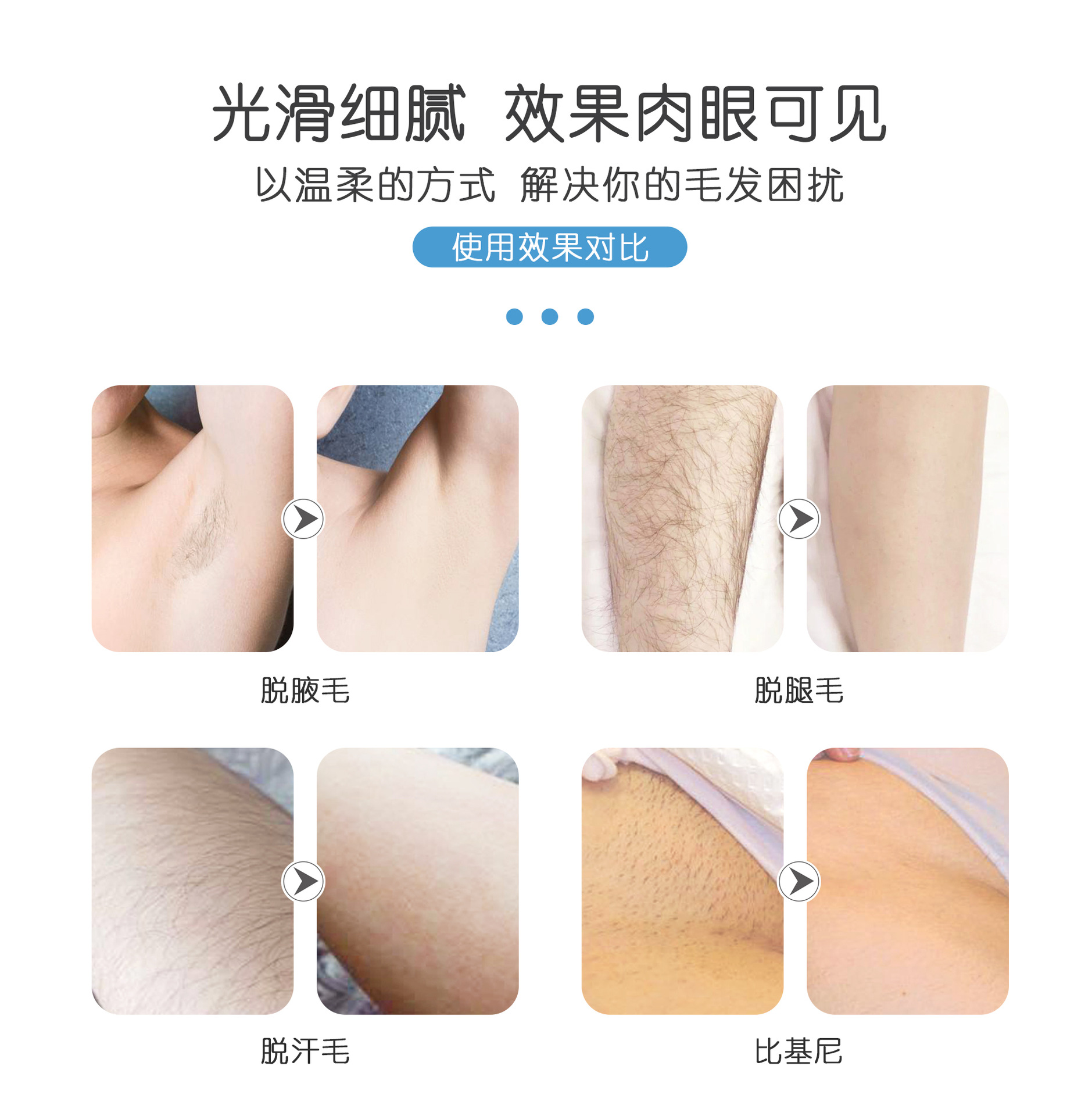 光滑细腻 效果肉眼可见

以温柔的方式 解决你的毛发困扰

使用效果对比

脱腋毛

脱腿毛

脱汗毛

比基尼