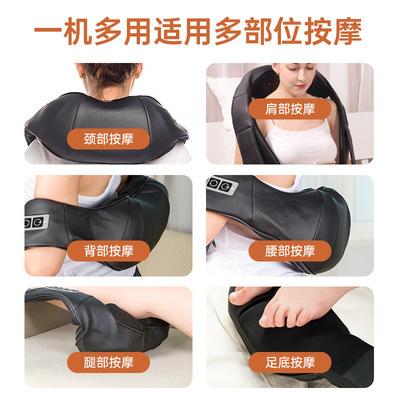 一机多用适用多部位按摩

颈部按摩

肩部按摩

背部按摩

腰部按摩

腿部按摩

足底按摩