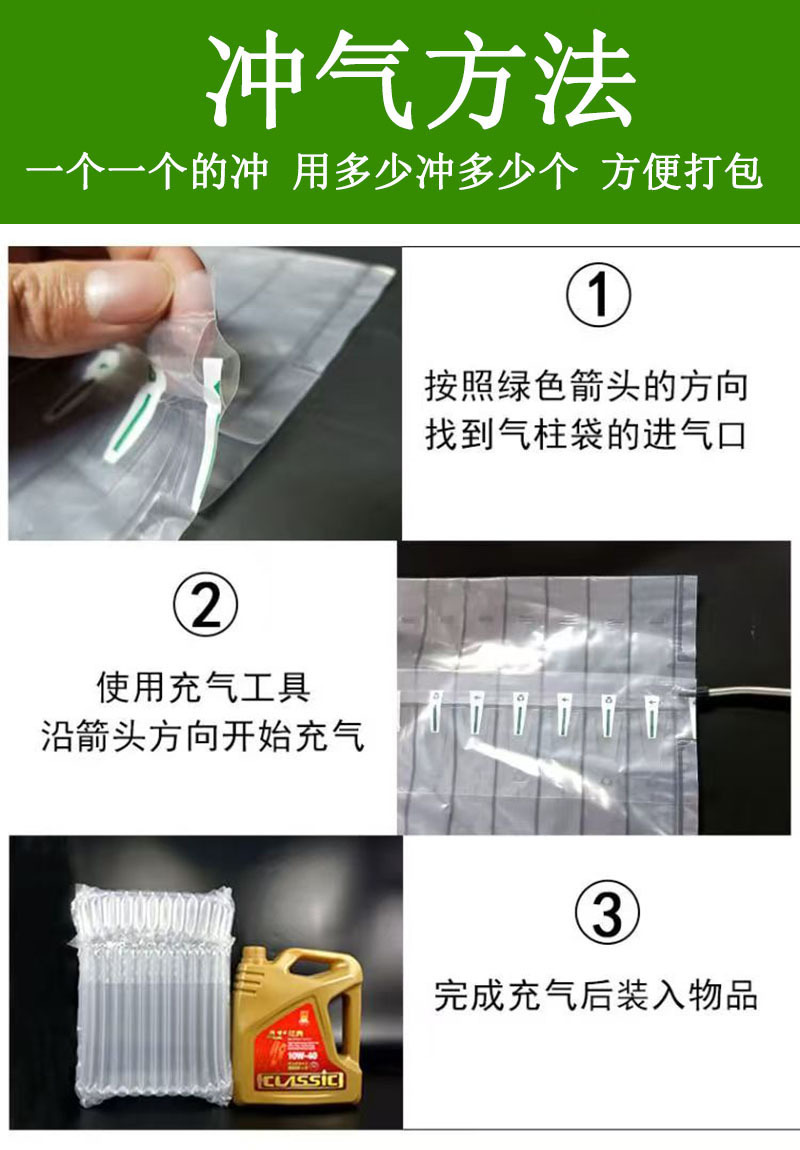 冲气方法

一个一个的冲 用多少冲多少个 方便打包

①

按照绿色箭头的方向
找到气柱袋的进气口

②

使用充气工具
沿箭头方向开始充气

③

完成充气后装入物品

10W-40

CLASSIC