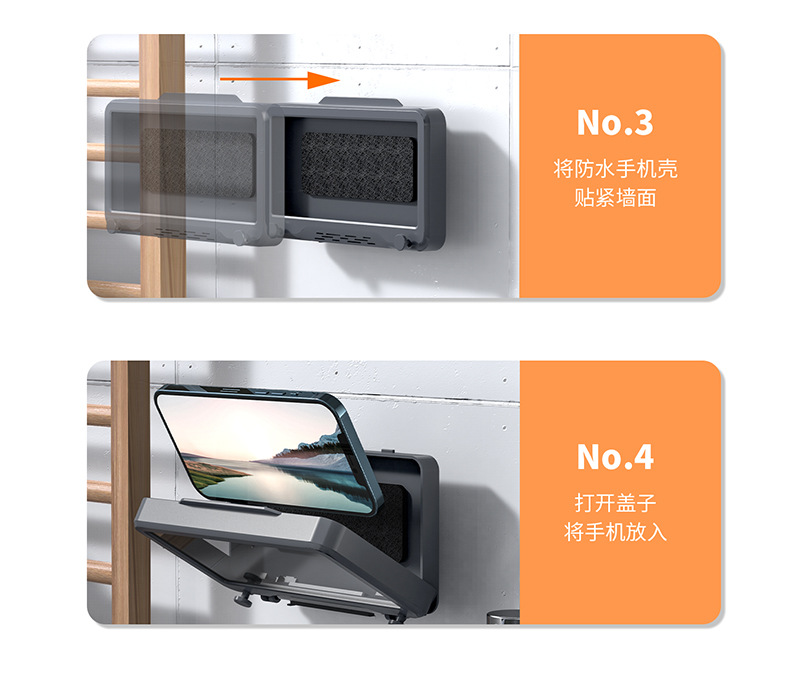 No.3

将防水手机壳
贴紧墙面

No.4

打开盖子
将手机放入