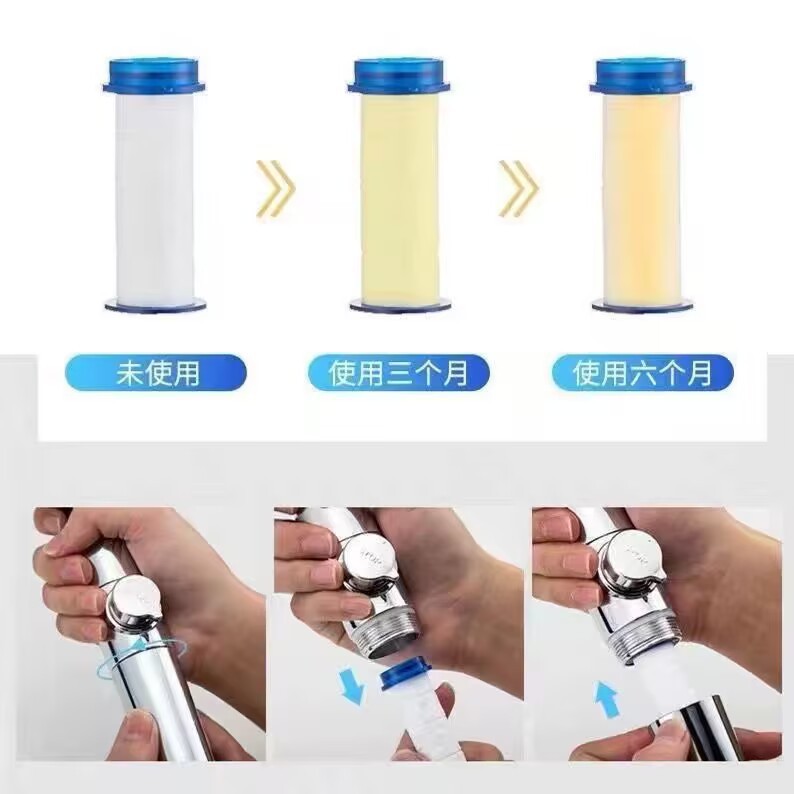 未使用

使用三个月

使用六个月