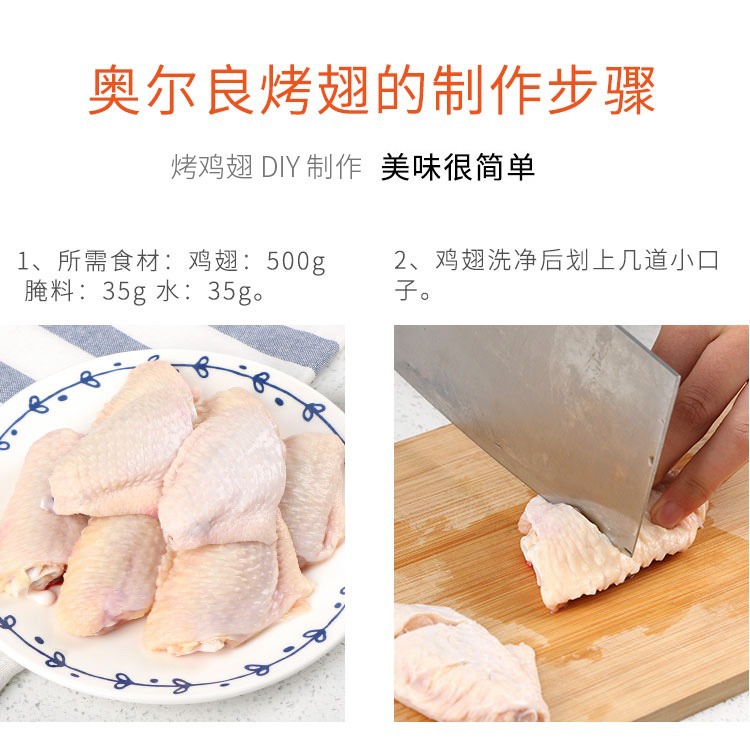 奥尔良烤翅的制作步骤

烤鸡翅 DIY 制作 美味很简单

1、所需食材：鸡翅：500g 腌料：35g 水：35g。

2、鸡翅洗净后划上几道小口子。