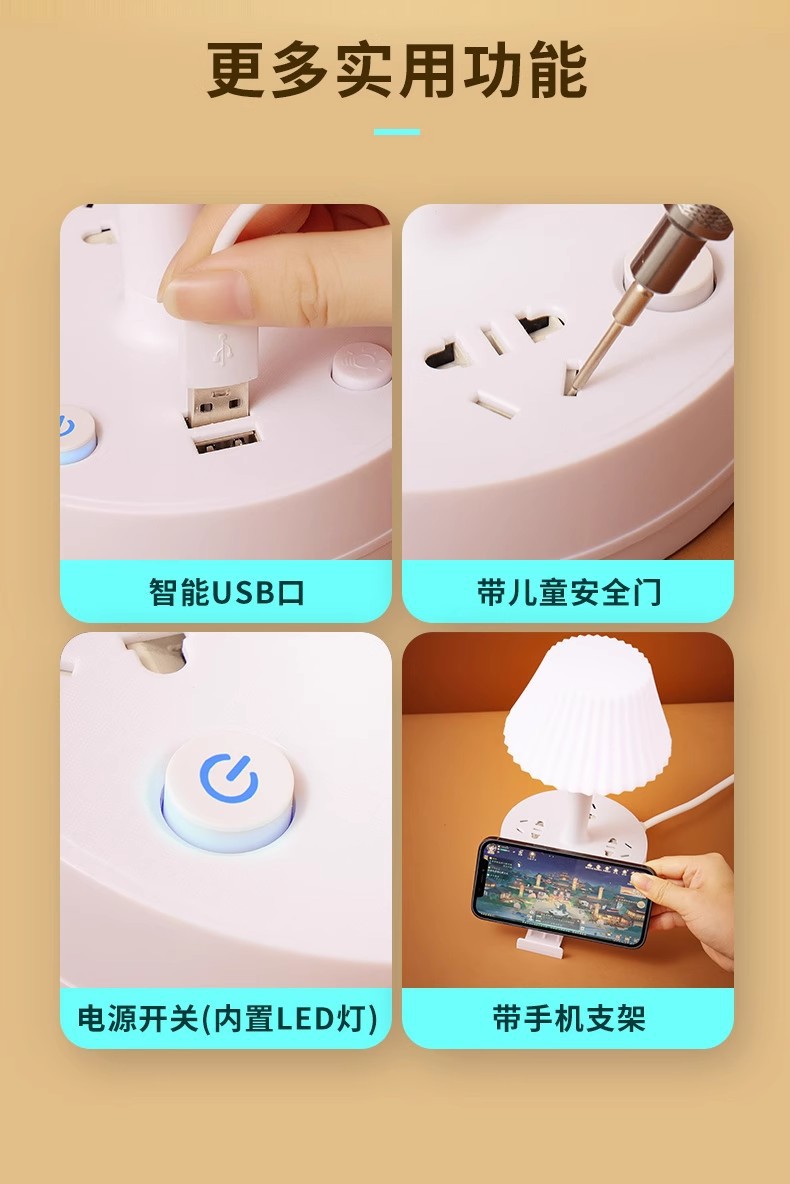 更多实用功能

智能USB口

带儿童安全门

电源开关(内置LED灯)

带手机支架