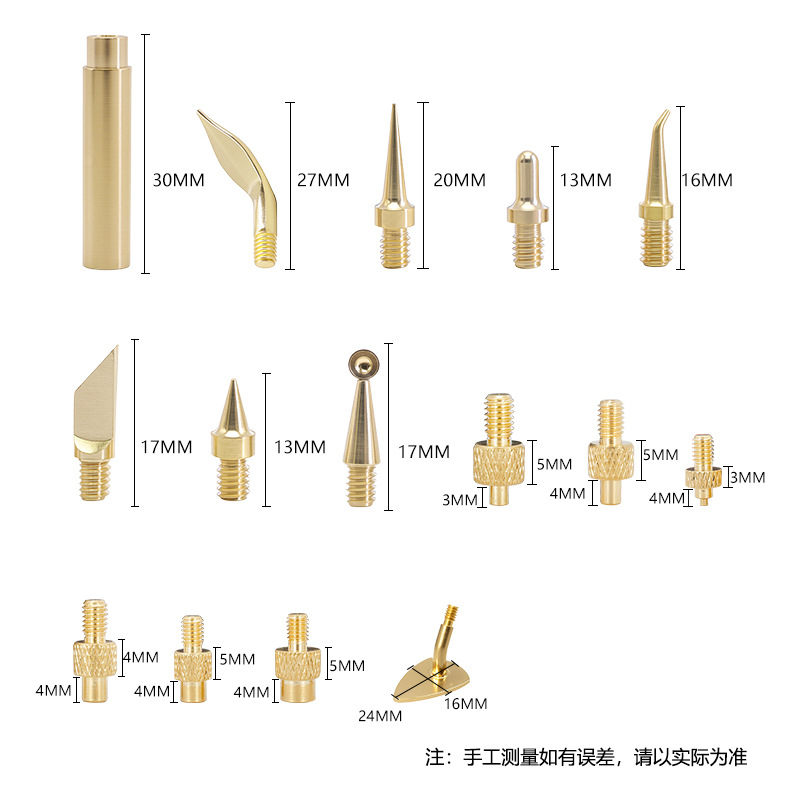 30MM
27MM
20MM
13MM
16MM

17MM
13MM
17MM
5MM
3MM
5MM
4MM
3MM
4MM

4MM
4MM
5MM
4MM
5MM
4MM
24MM
16MM

注：手工测量如有误差，请以实际为准