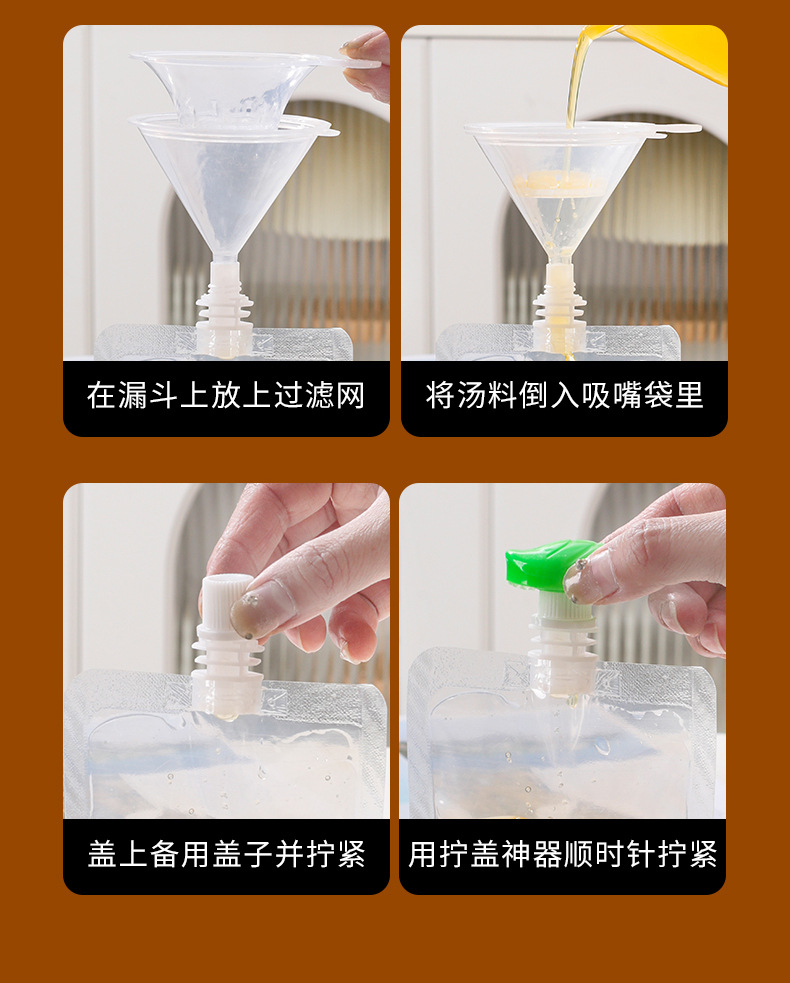 在漏斗上放上过滤网

将汤料倒入吸嘴袋里

盖上备用盖子并拧紧

用拧盖神器顺时针拧紧